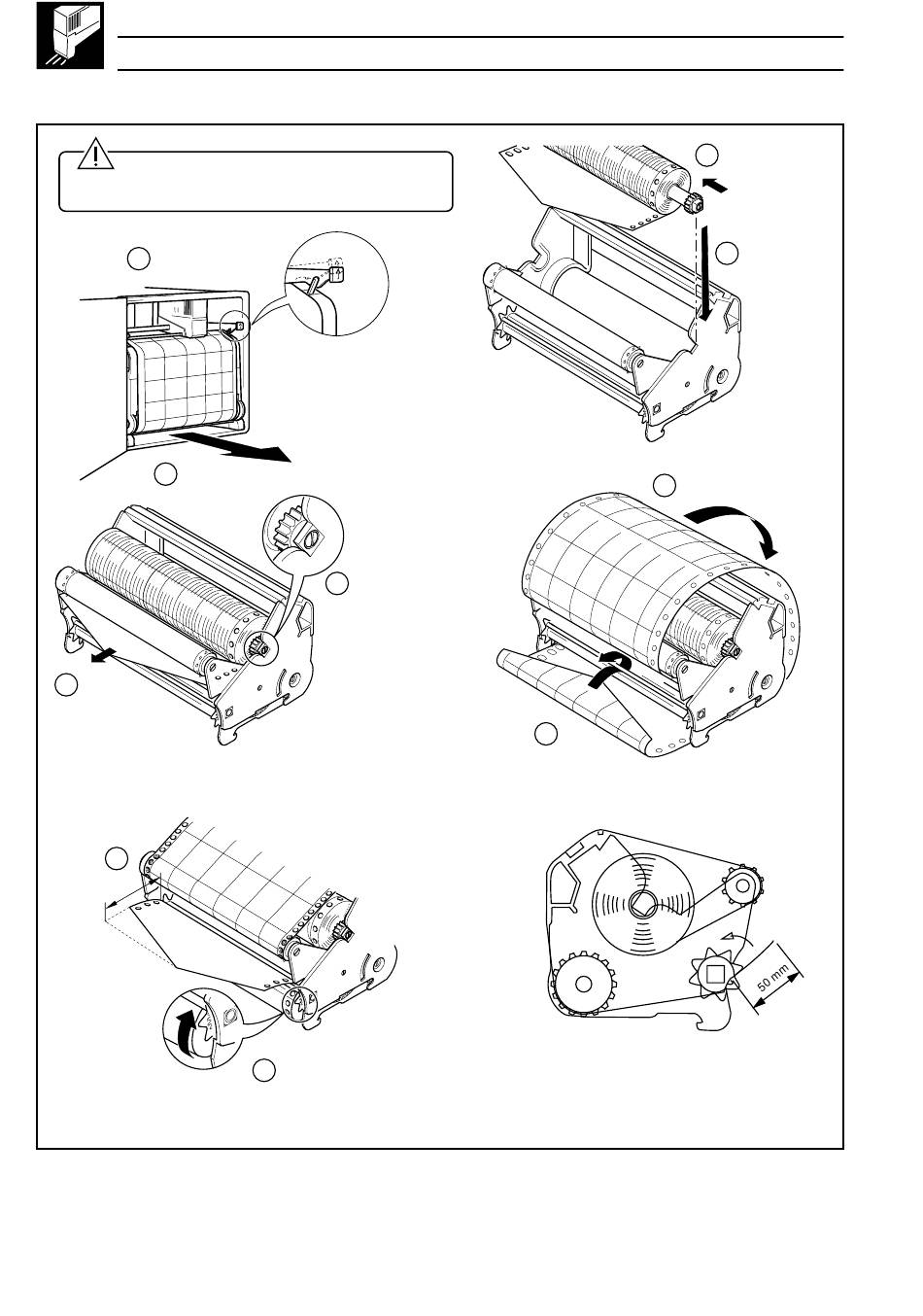 50 mm