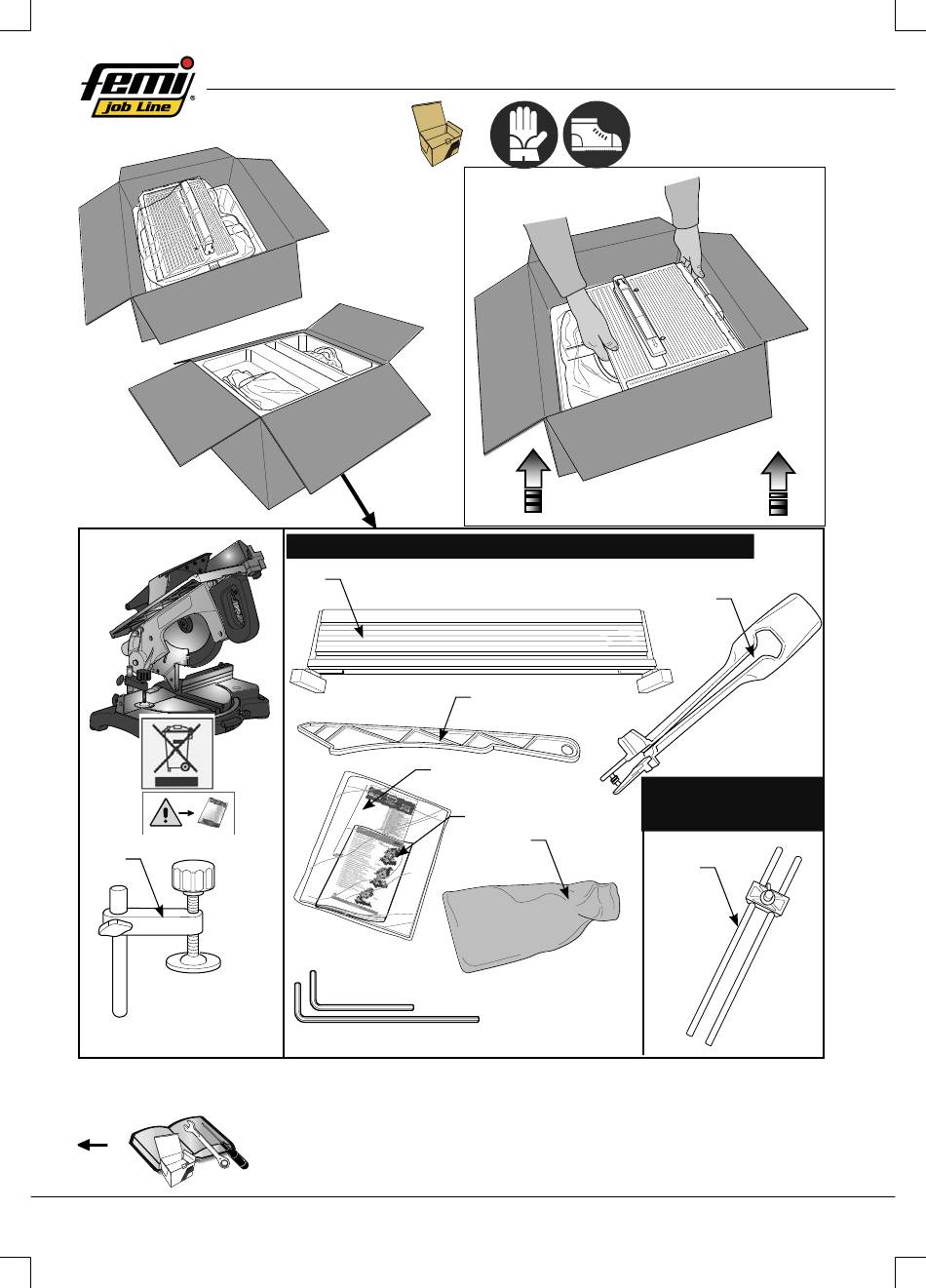 femi
job Line