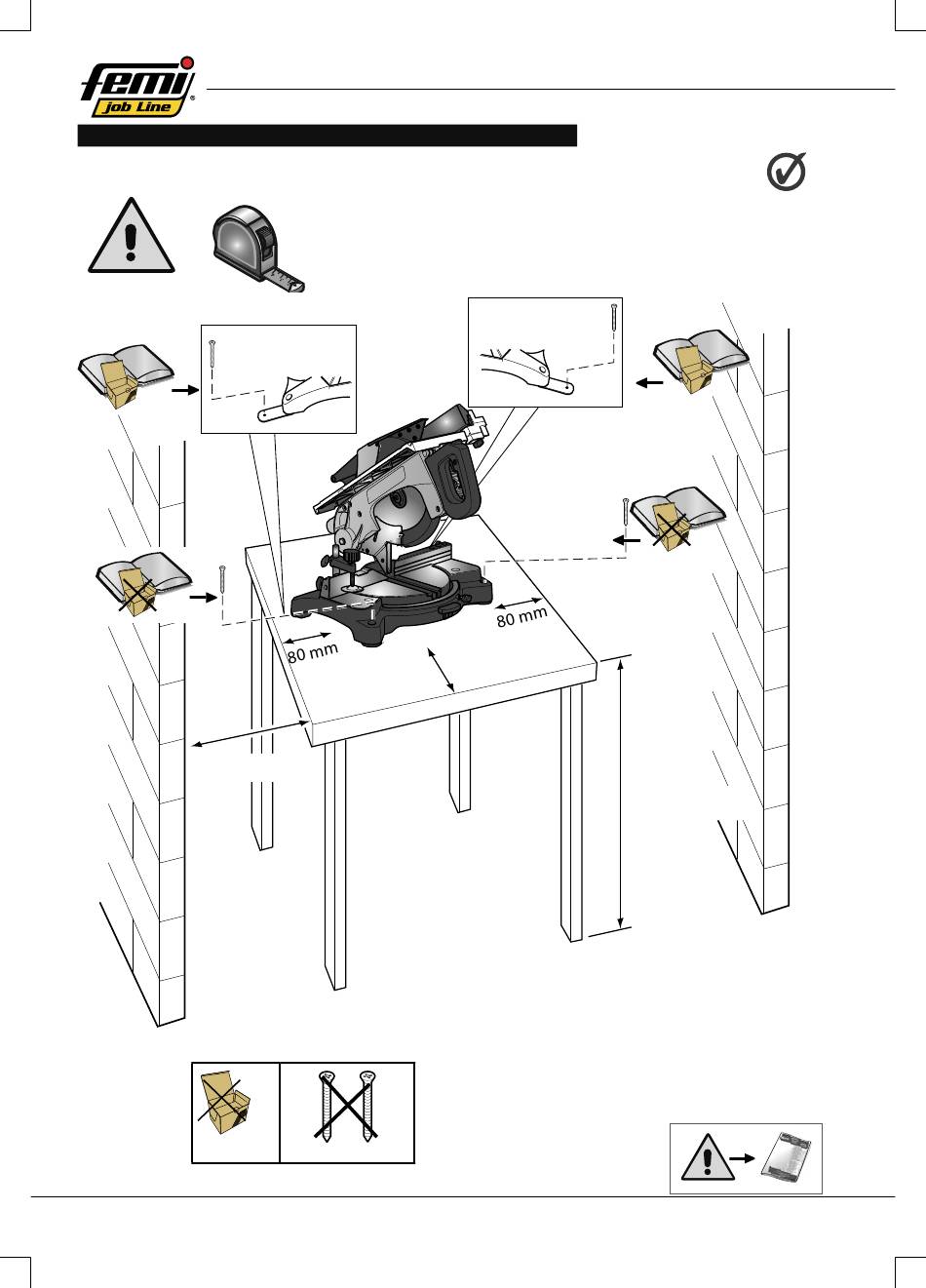 femi job Line

80 mm

80 mm