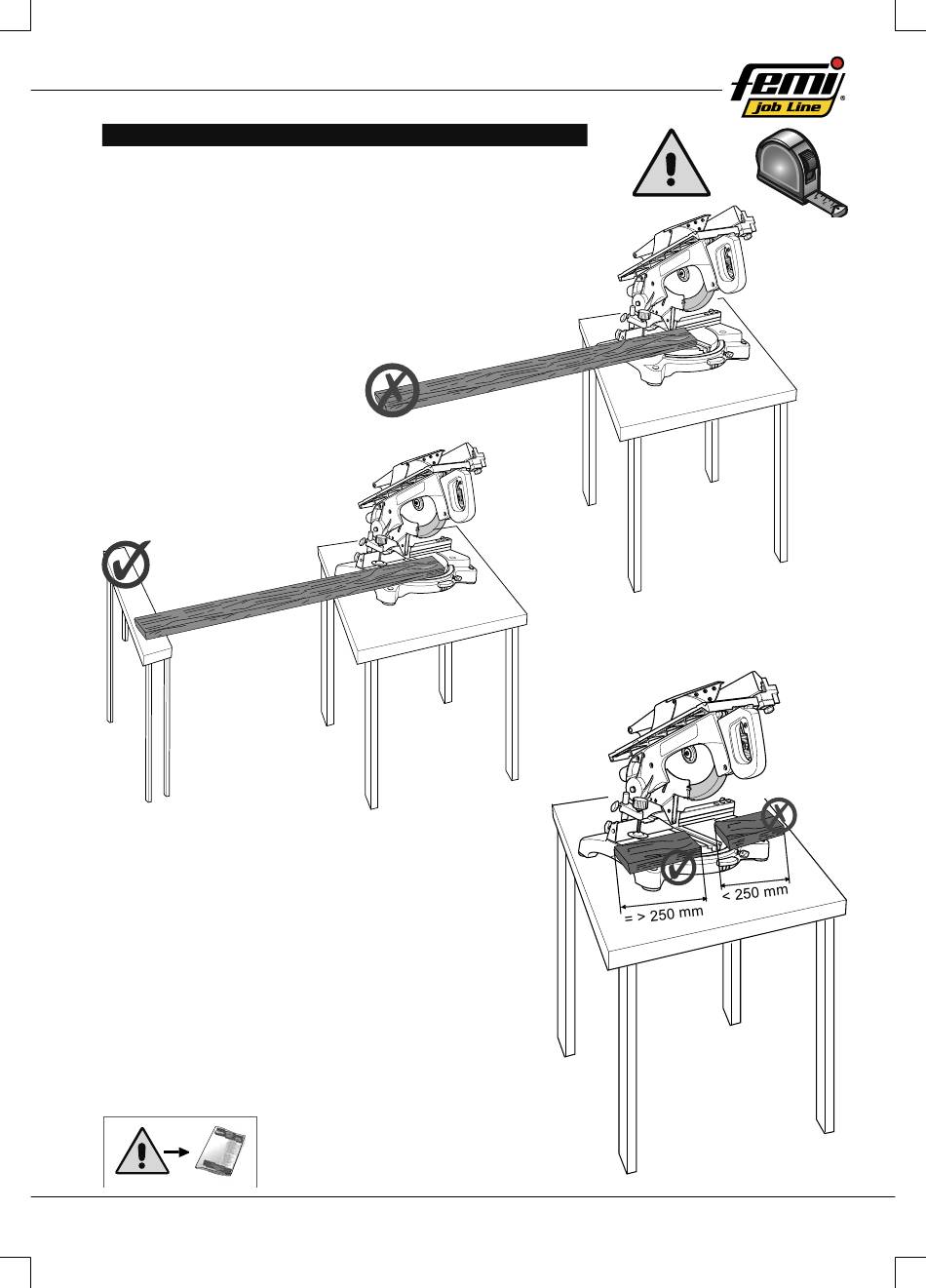 femi
job Line

= > 250 mm
< 250 mm