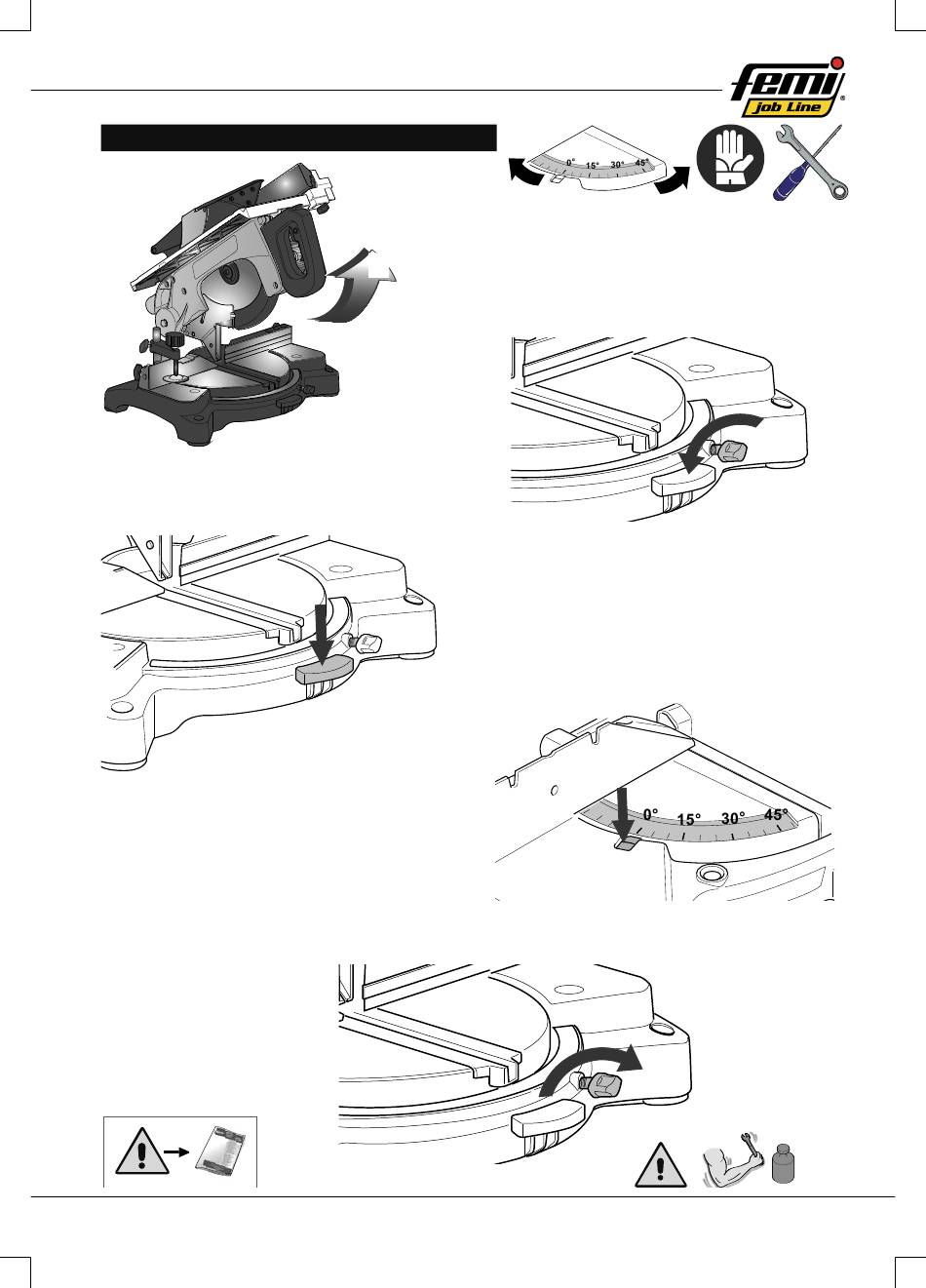 femi
job Line

0° 15° 30° 45°

0° 15° 30° 45°