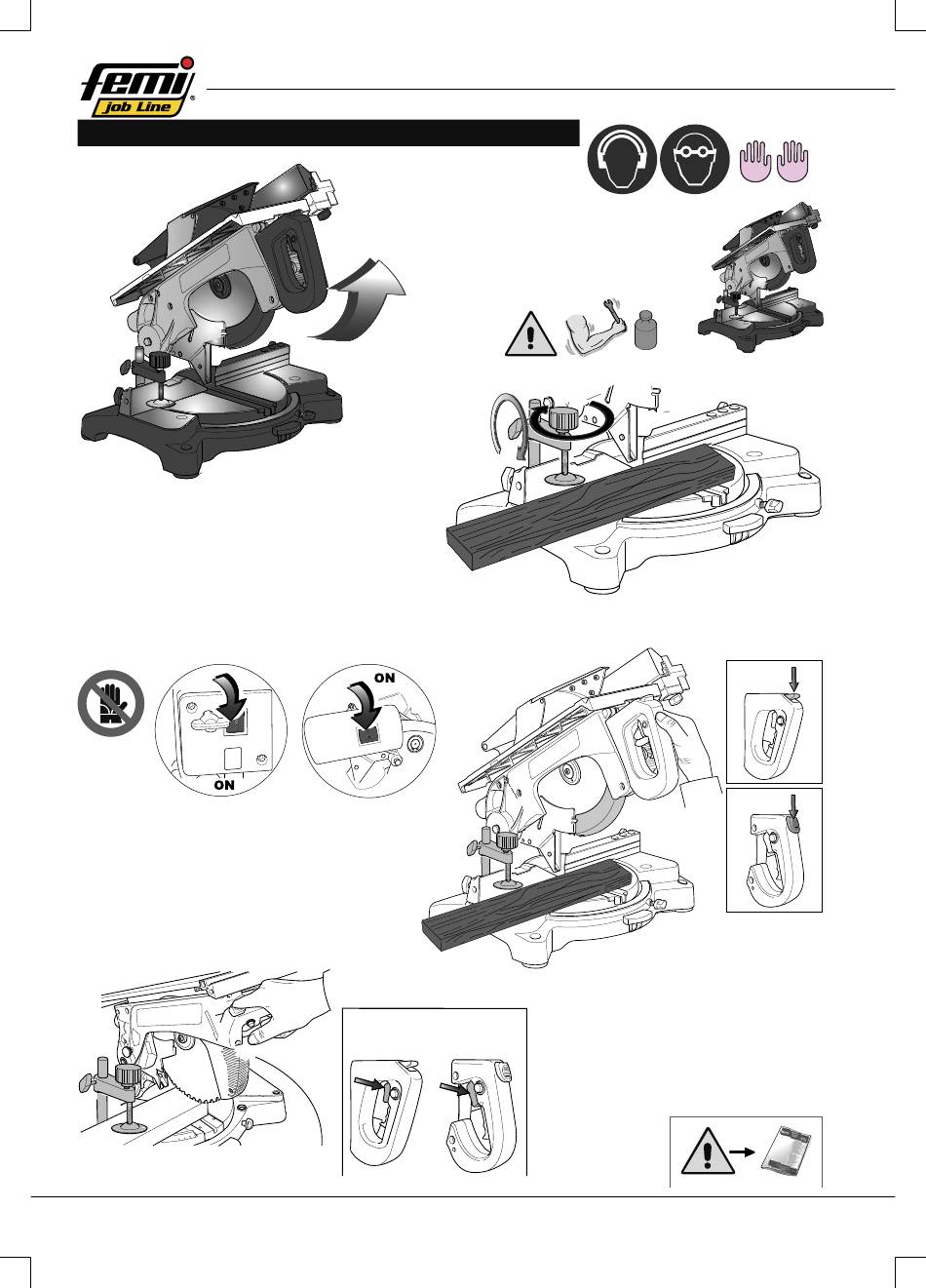 femi job Line

ON

ON