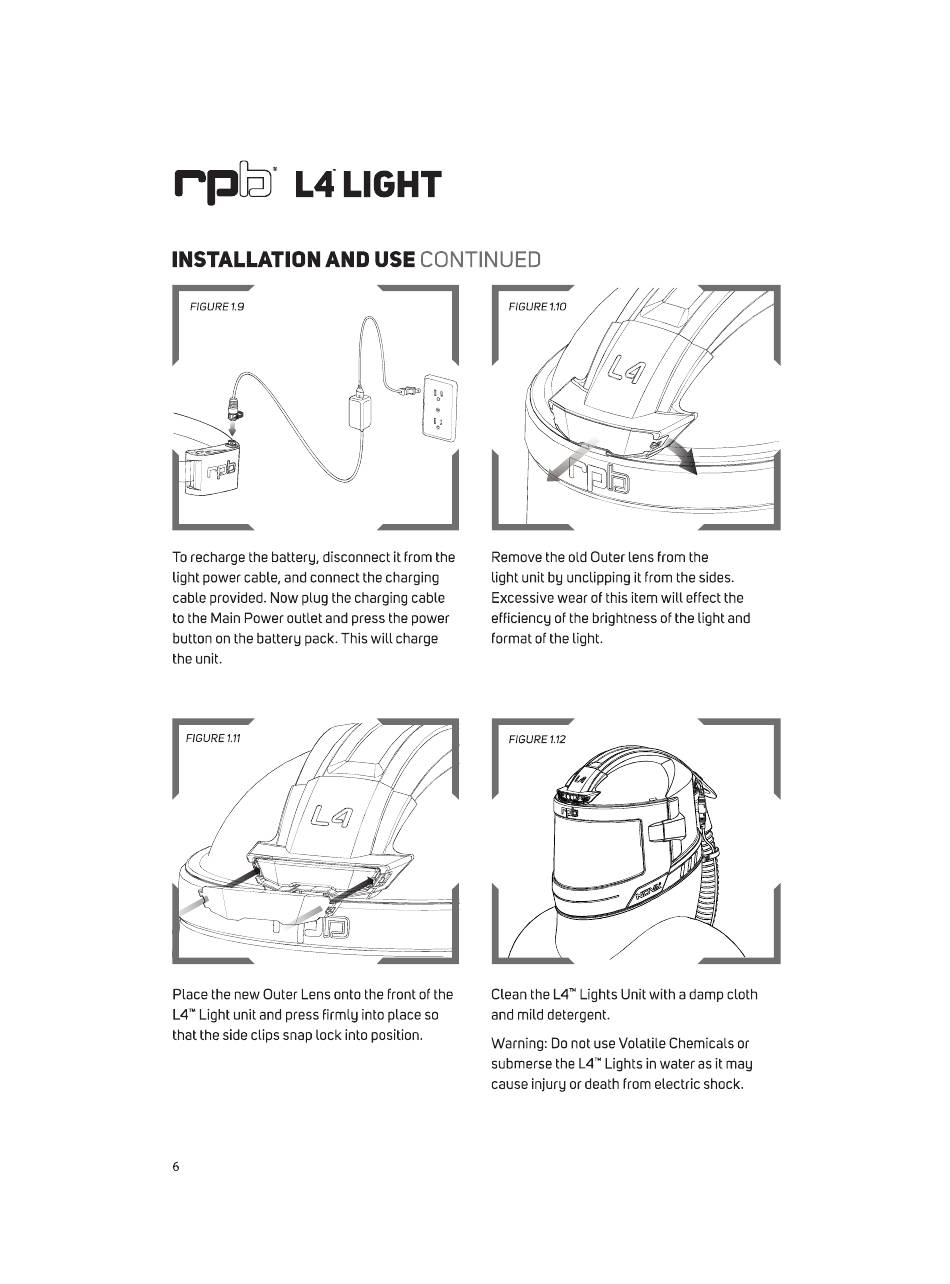 rpb® L4™ LIGHT

INSTALLATION AND USE CONTINUED

FIGURE 1.9

rpb

To recharge the battery, disconnect it from the light power cable, and connect the charging cable provided. Now plug the charging cable to the Main Power outlet and press the power button on the battery pack. This will charge the unit.

FIGURE 1.10

L4

rpb

Remove the old Outer lens from the light unit by unclipping it from the sides. Excessive wear of this item will effect the efficiency of the brightness of the light and format of the light.

FIGURE 1.11

L4

rpb

Place the new Outer Lens onto the front of the L4™ Light unit and press firmly into place so that the side clips snap lock into position.

FIGURE 1.12

L4

rpb

Clean the L4™ Lights Unit with a damp cloth and mild detergent.

Warning: Do not use Volatile Chemicals or submerse the L4™ Lights in water as it may cause injury or death from electric shock.

6