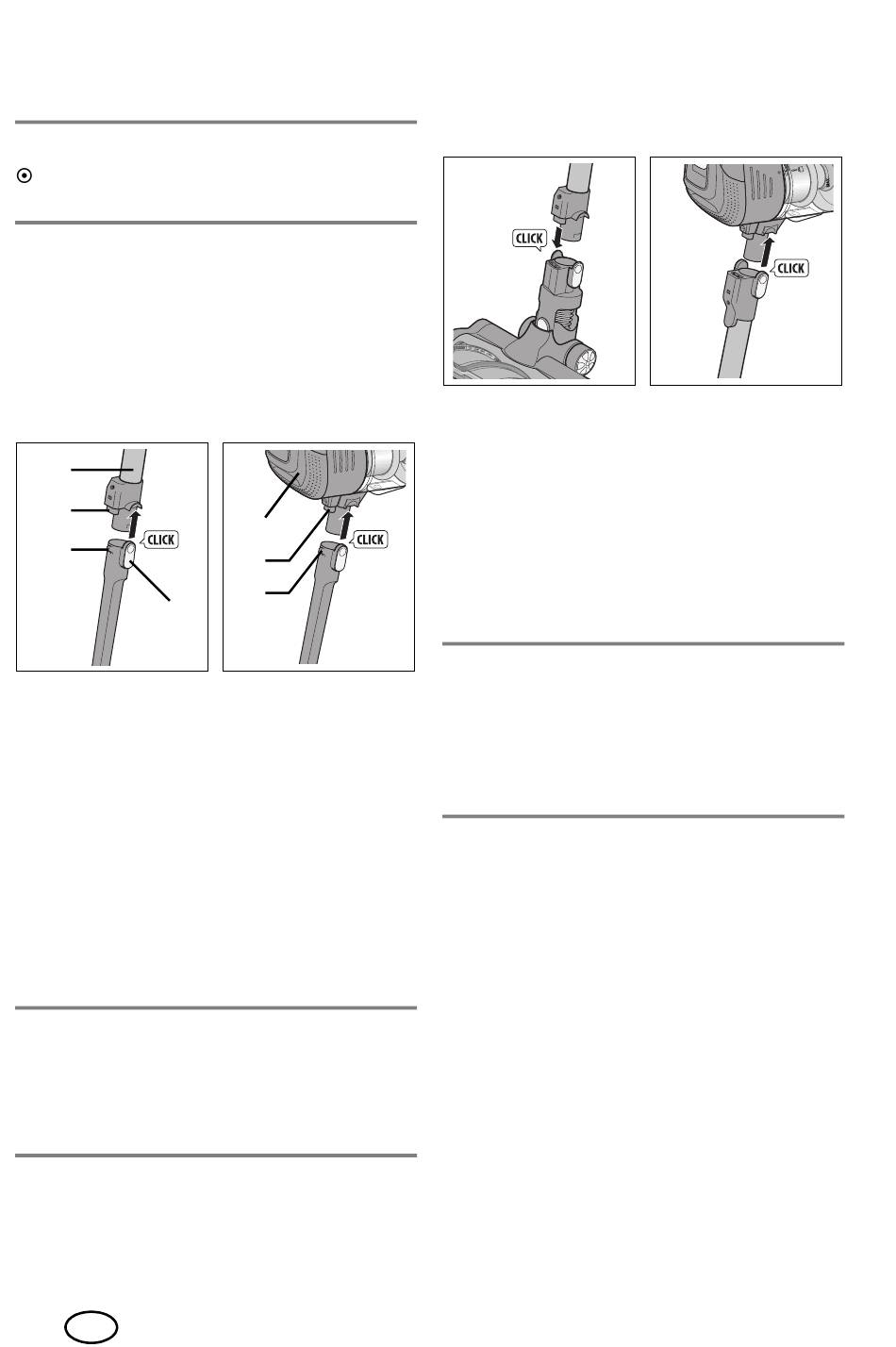 CLICK

CLICK

CLICK

CLICK