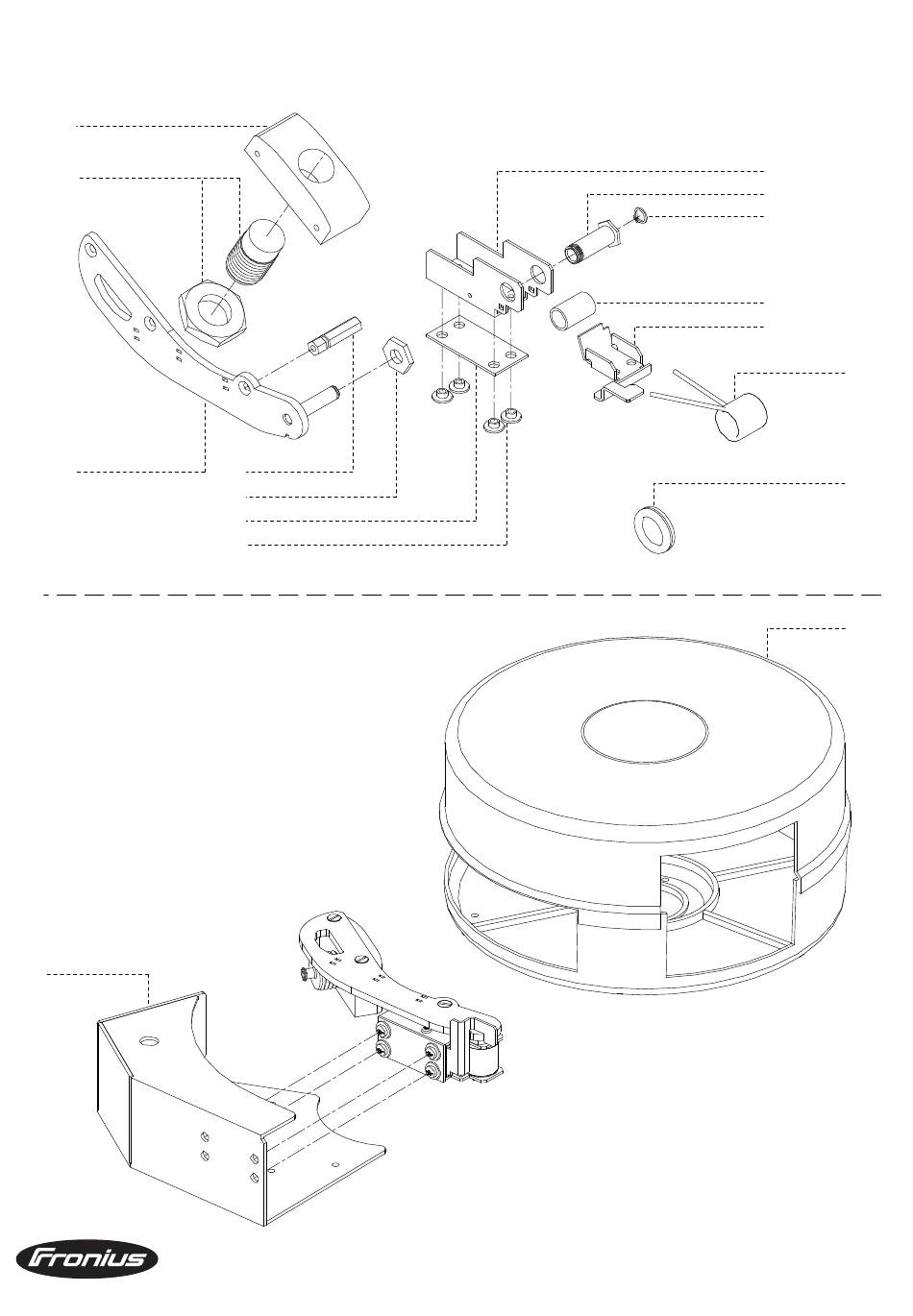 Fronius