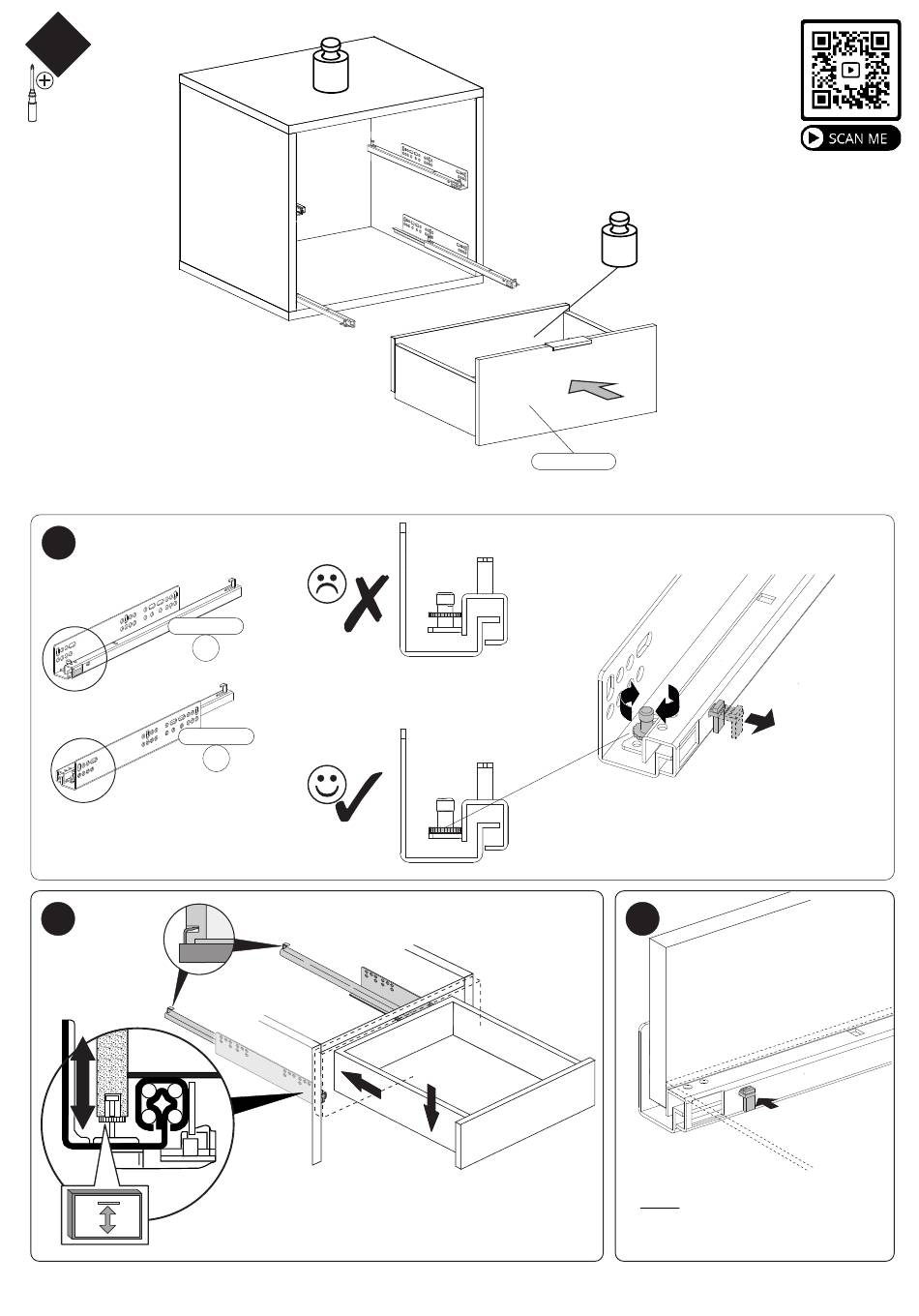 SCAN ME