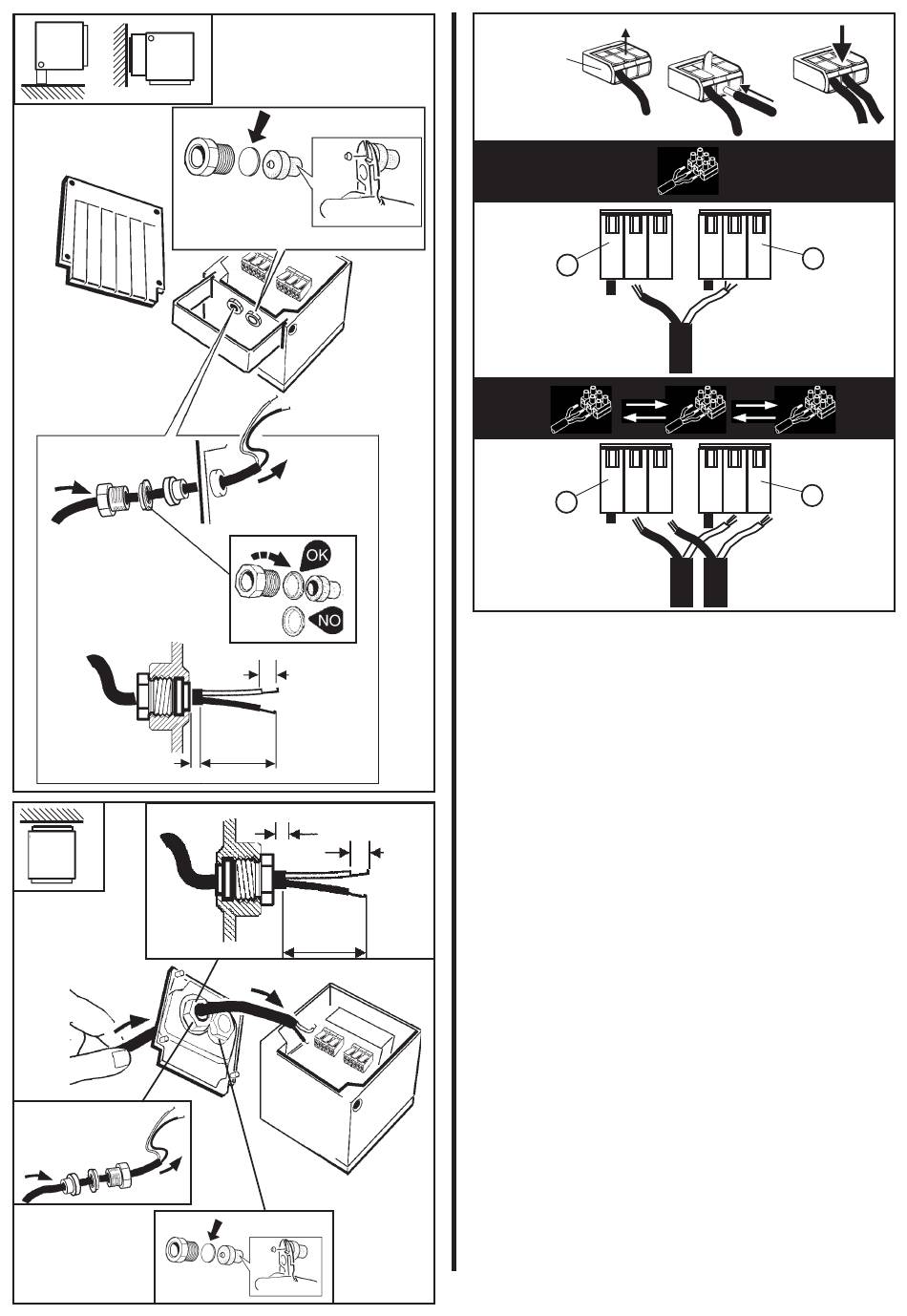 OK
NO