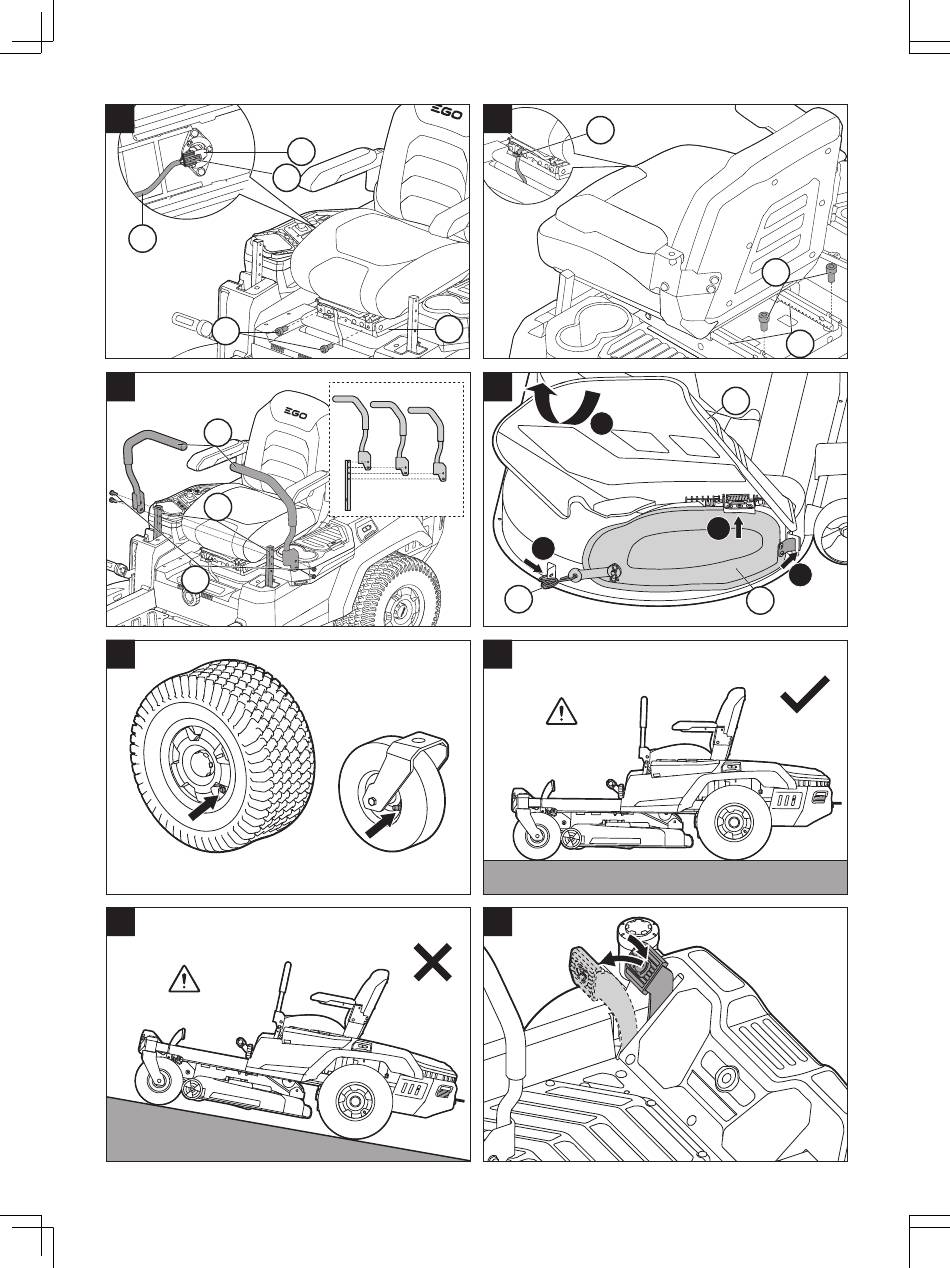 EGO

EGO