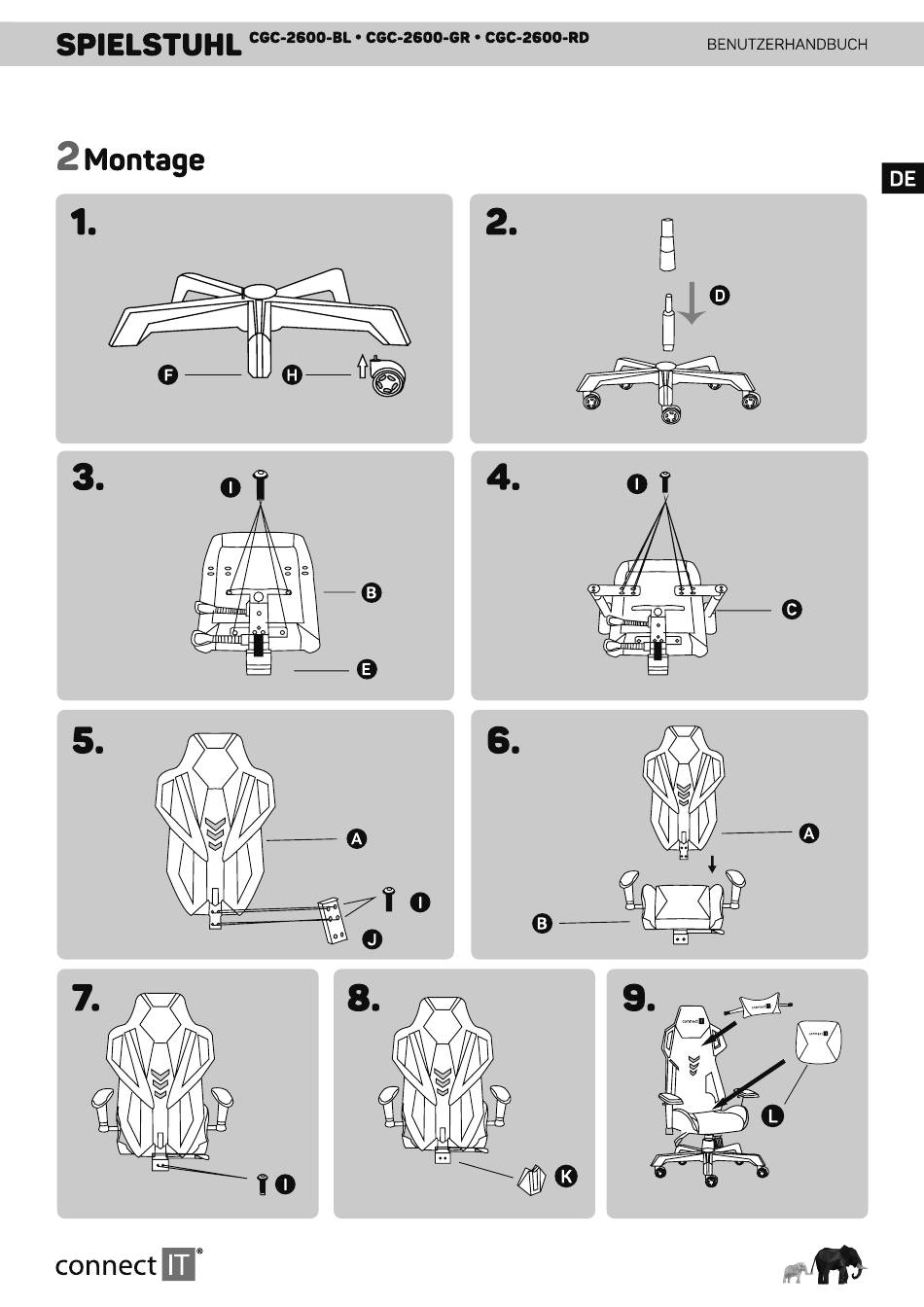 SPIELSTUHL CGC-2600-BL • CGC-2600-GR • CGC-2600-RD

BENUTZERHANDBUCH

2 Montage

DE

1.

F

H

2.

D

3.

I

B

E

4.

I

C

5.

A

I

J

6.

A

B

7.

I

8.

K

9.

L

connect IT®