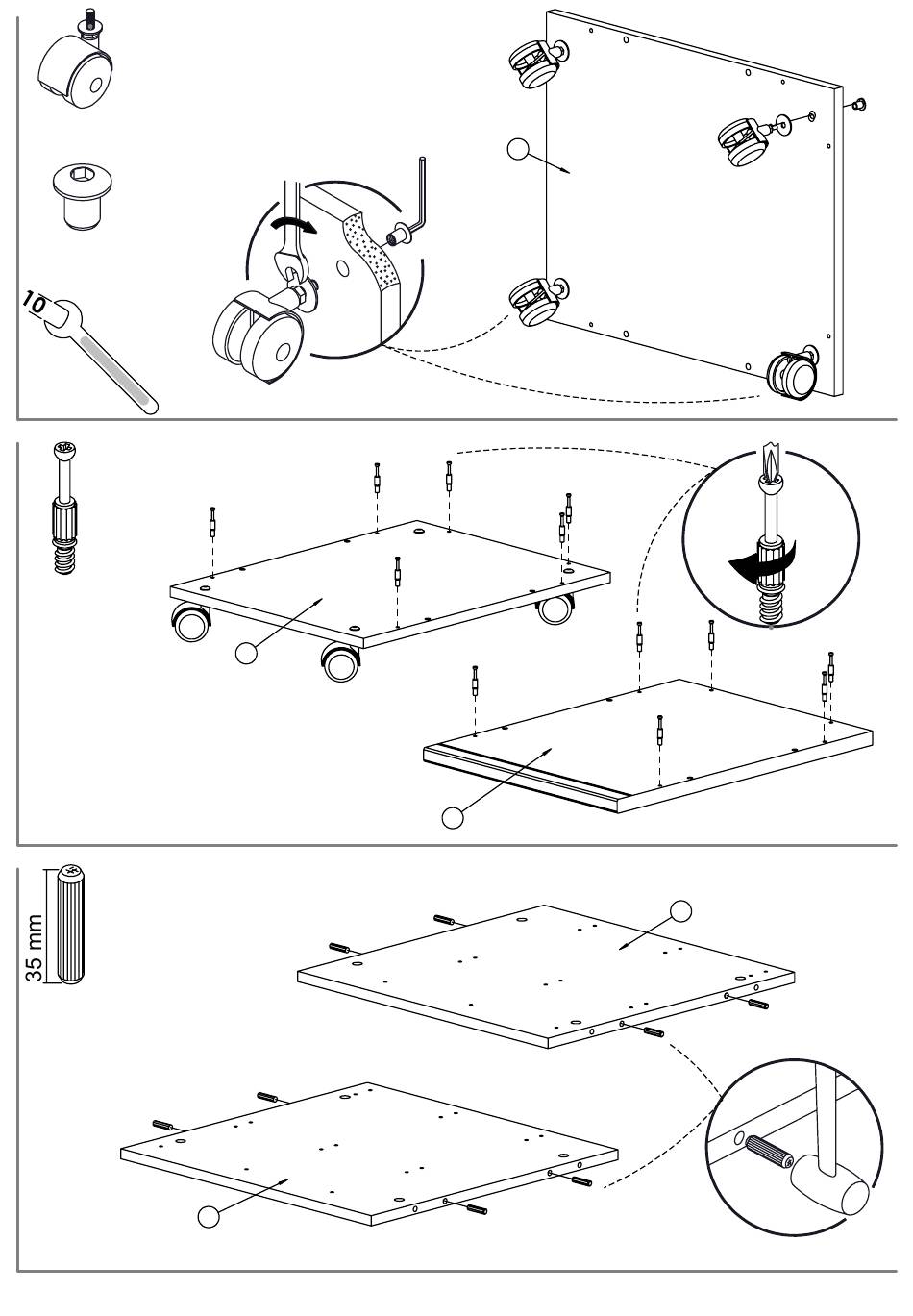 10

35 mm