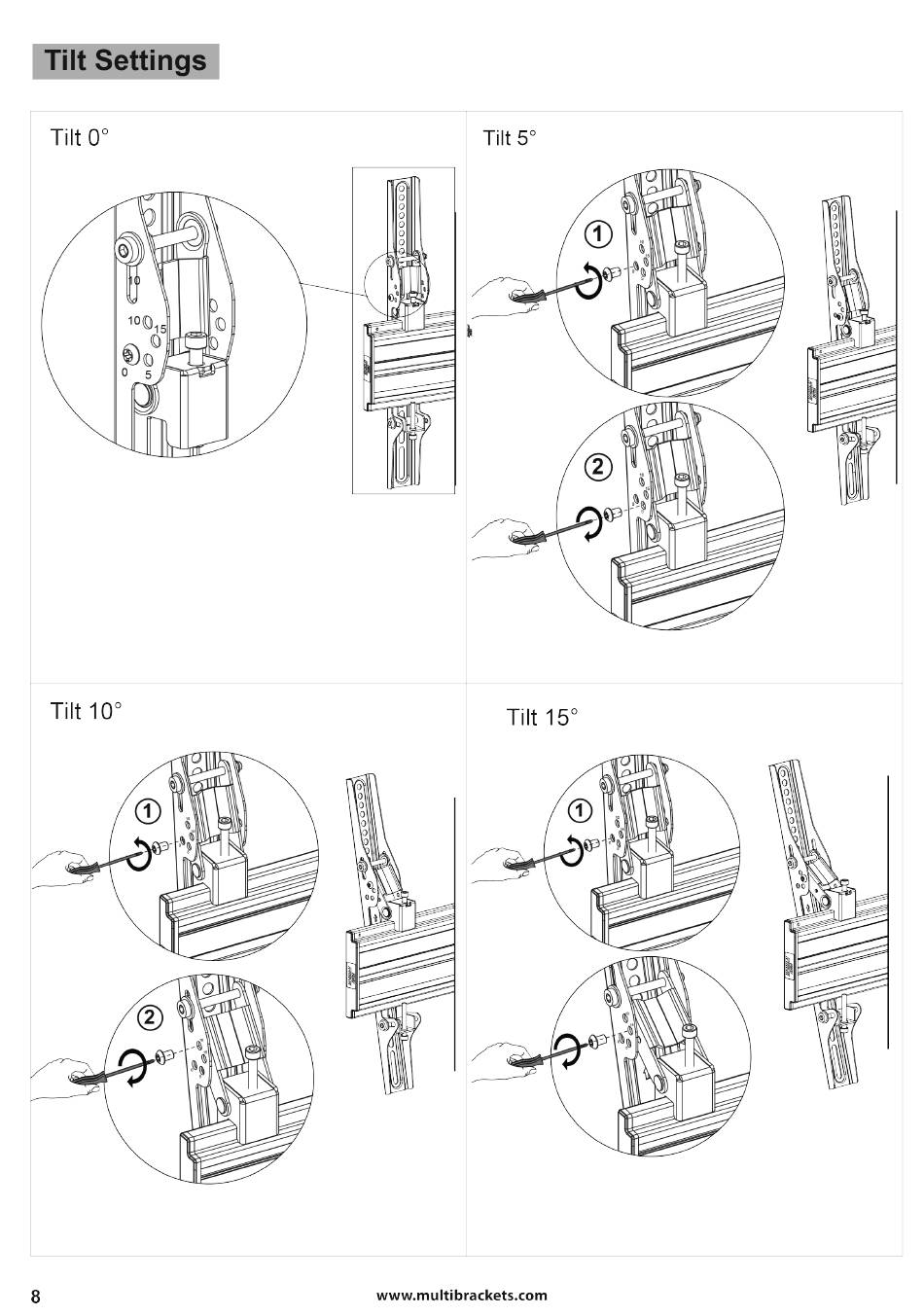 Tilt Settings

Tilt 0°

10

10

15

0

5

Tilt 5°

①

②

Tilt 10°

①

②

Tilt 15°

①

8

www.multibrackets.com