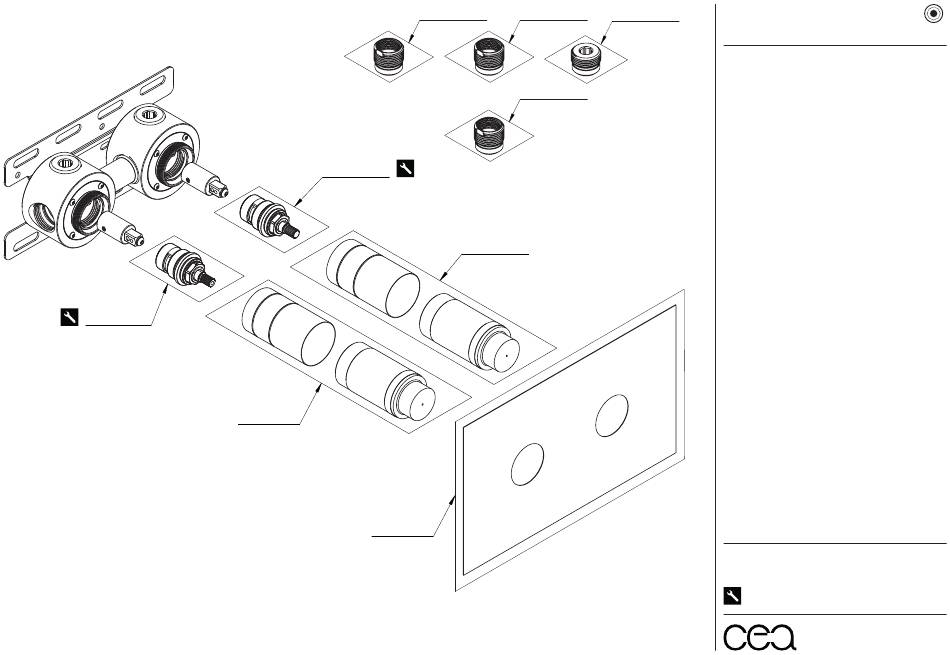 cea