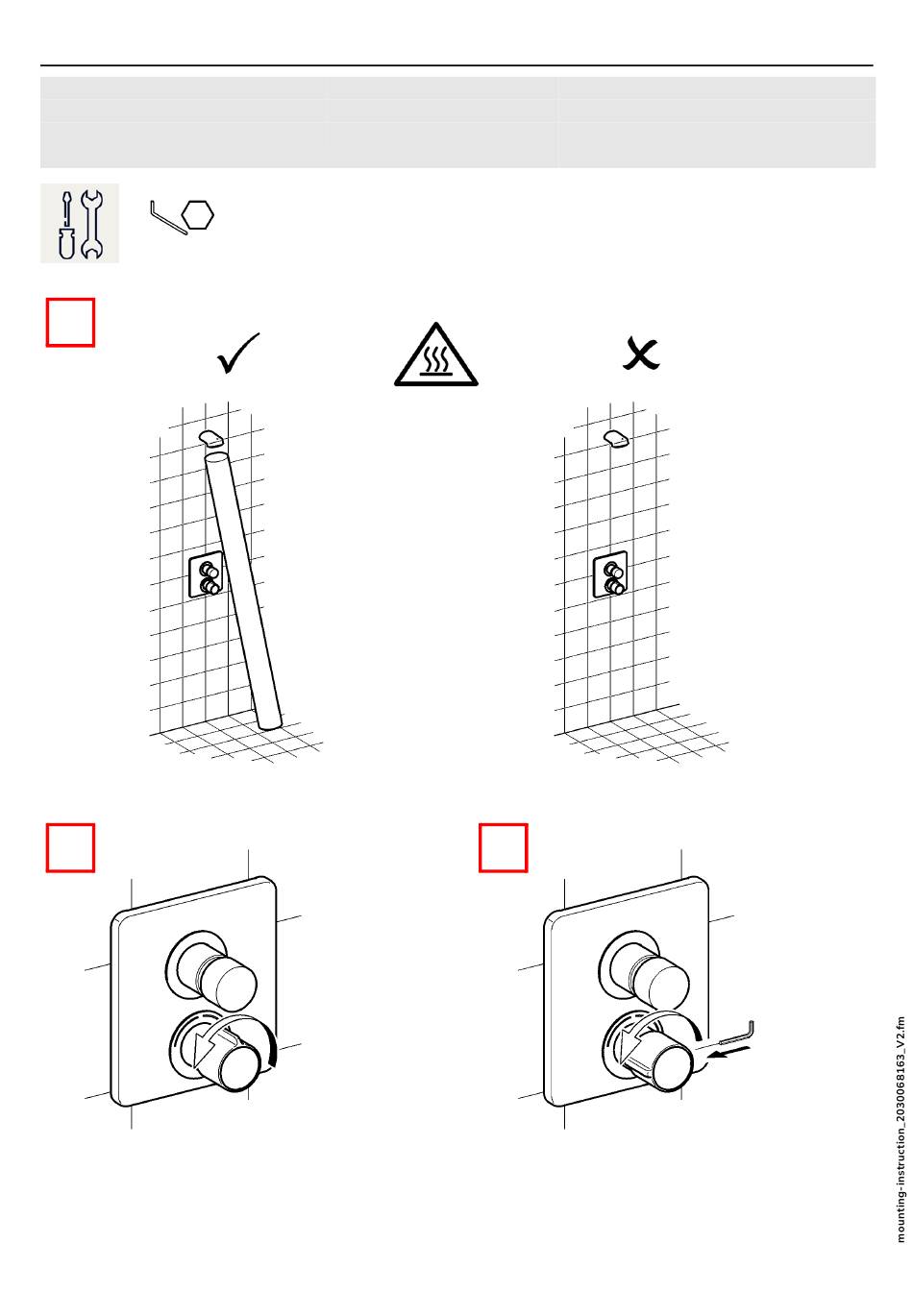 mounting-instruction_2030068163_V2.fm