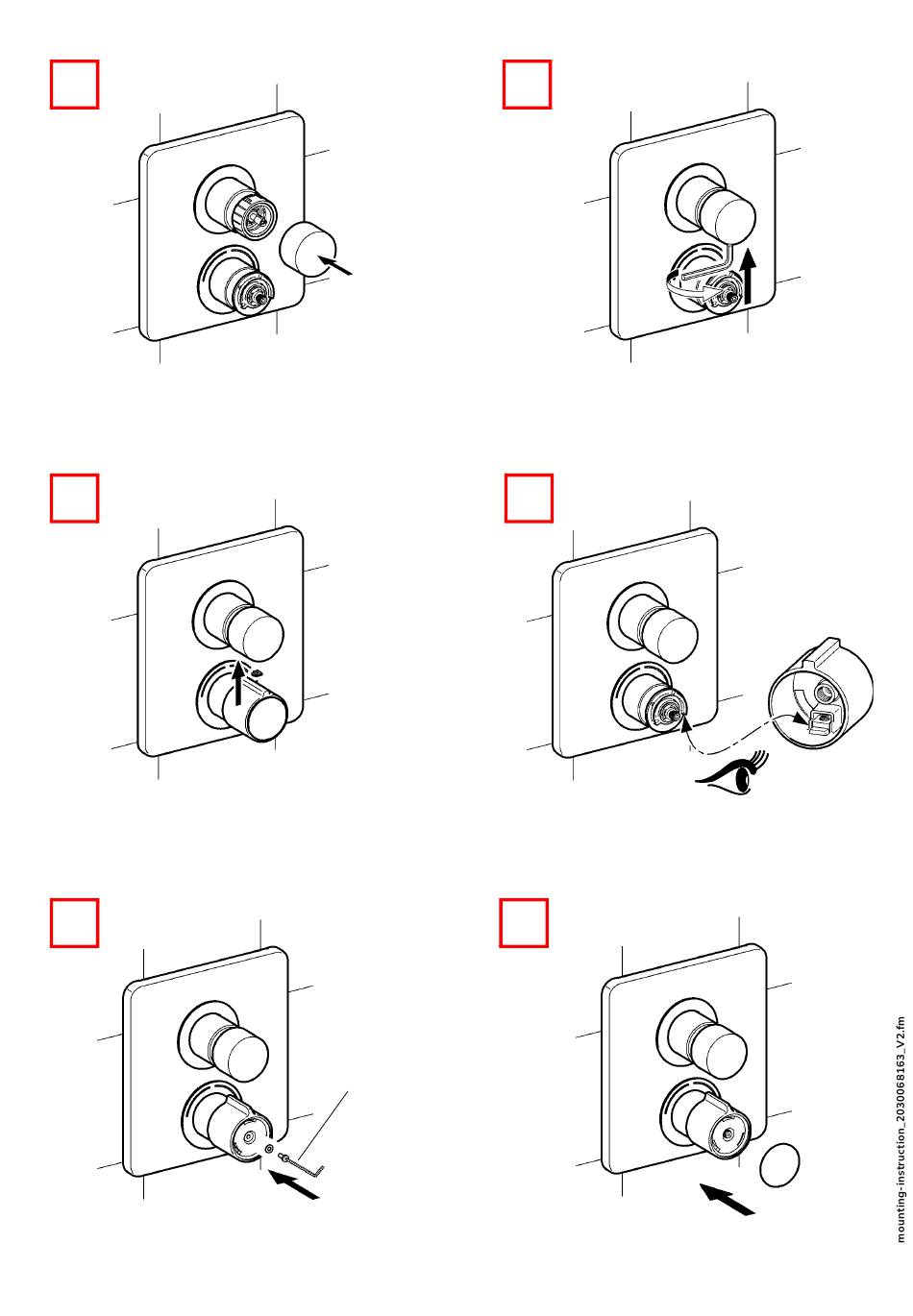 mounting-instruction_2030068163_V2.fm