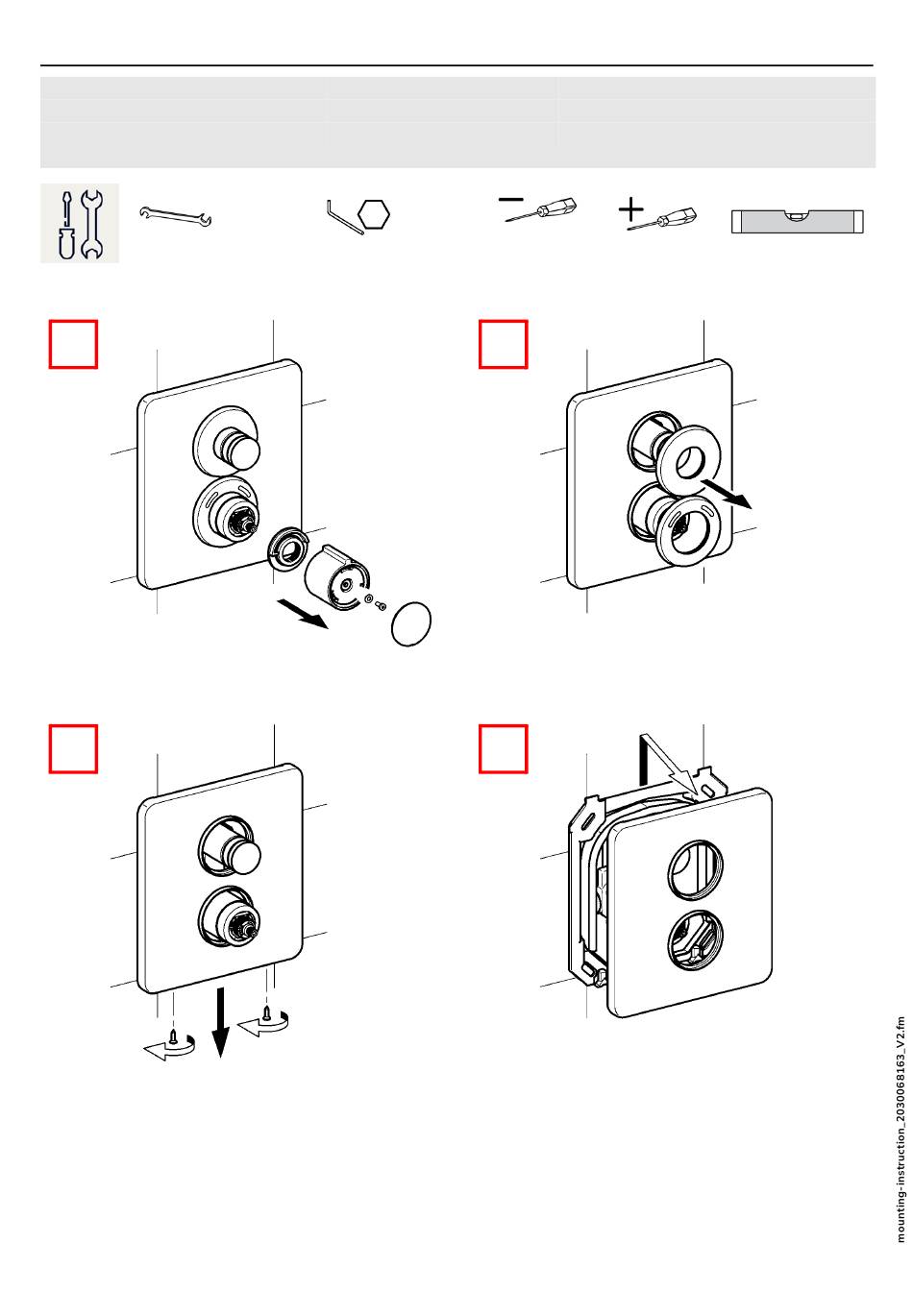 mounting-instruction_2030068163_V2.fm