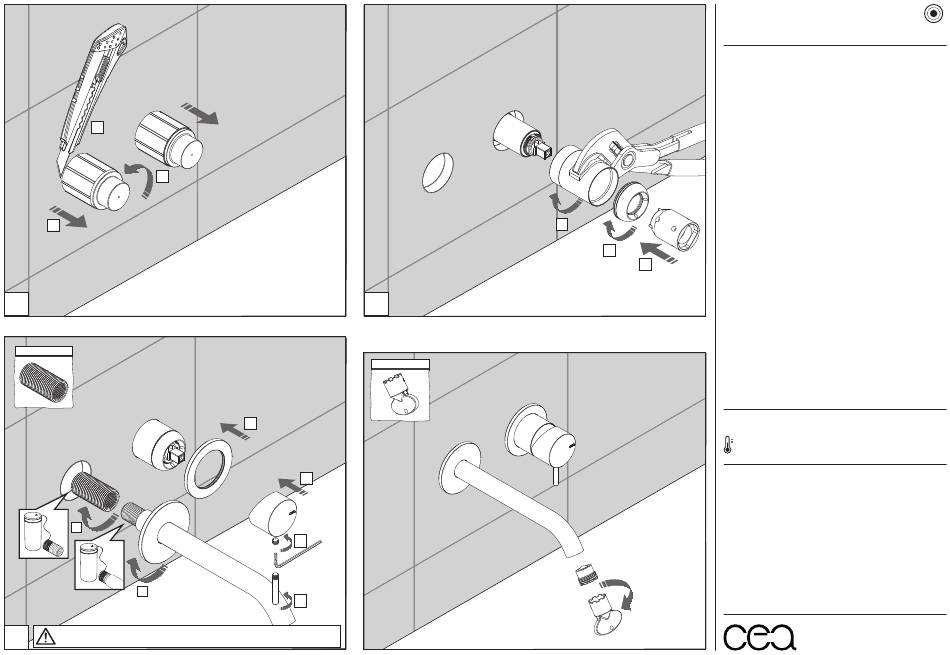 cea