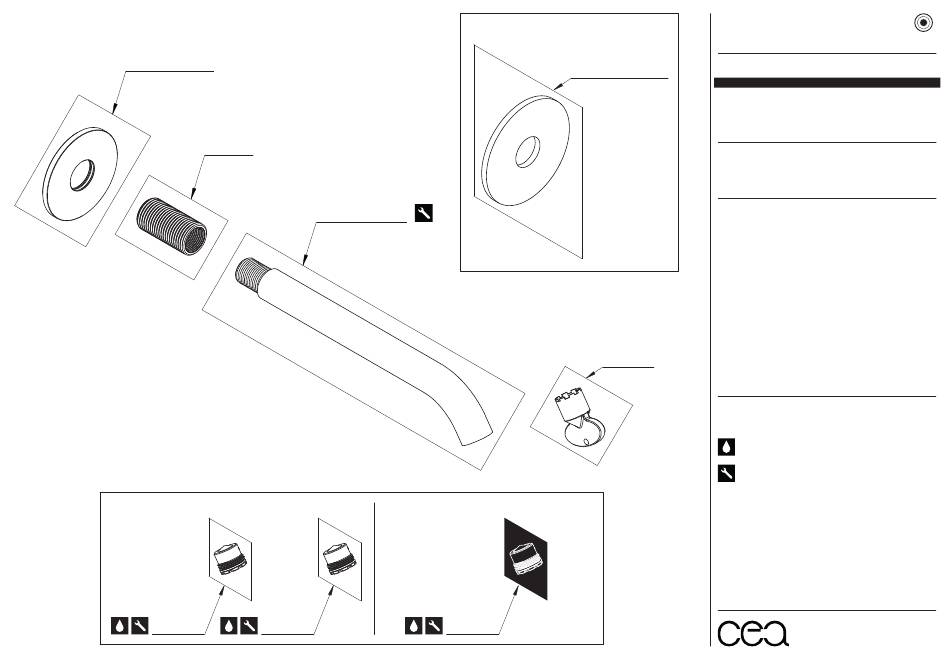 cea