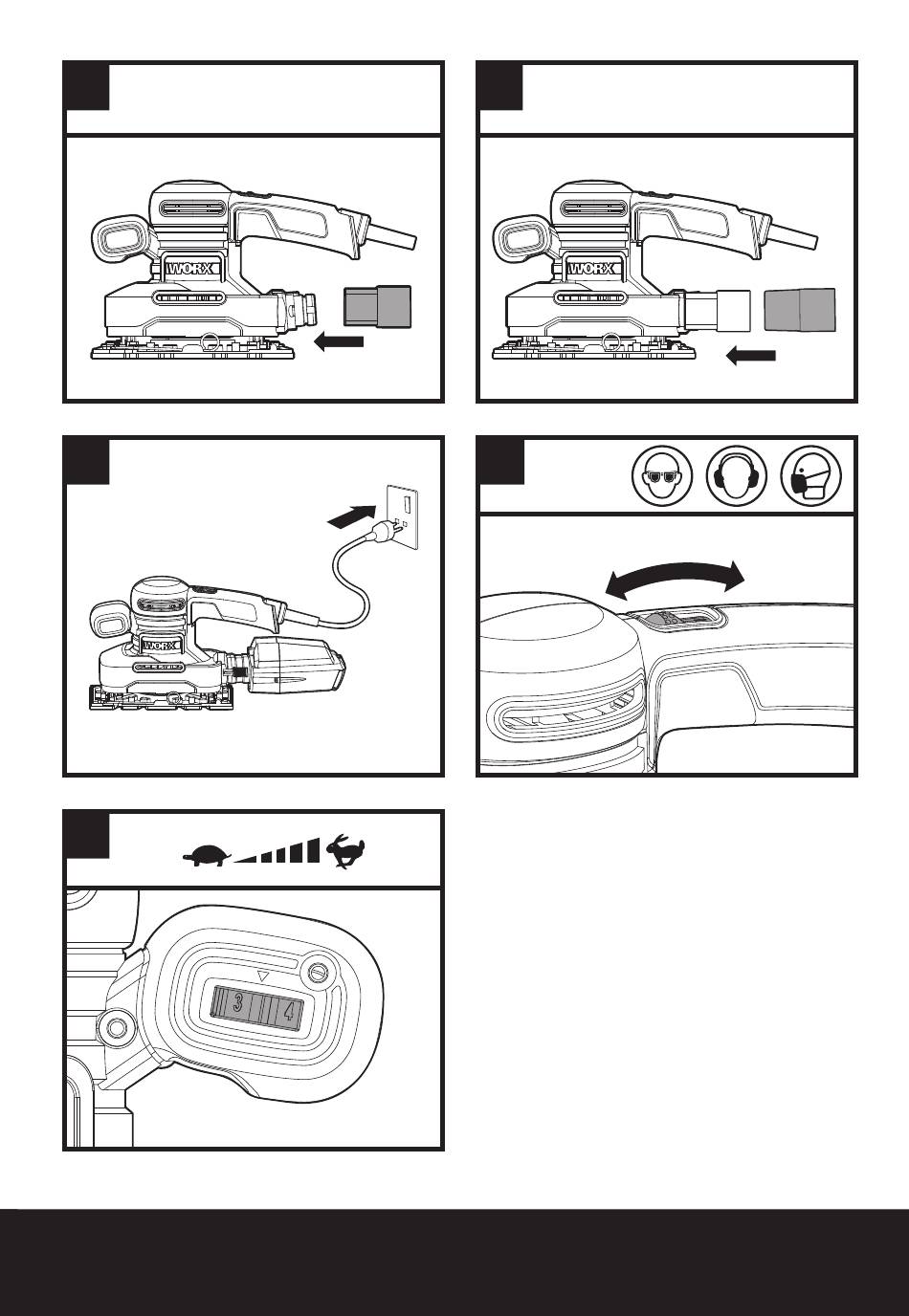 WORX

WORX

WORX

3

4