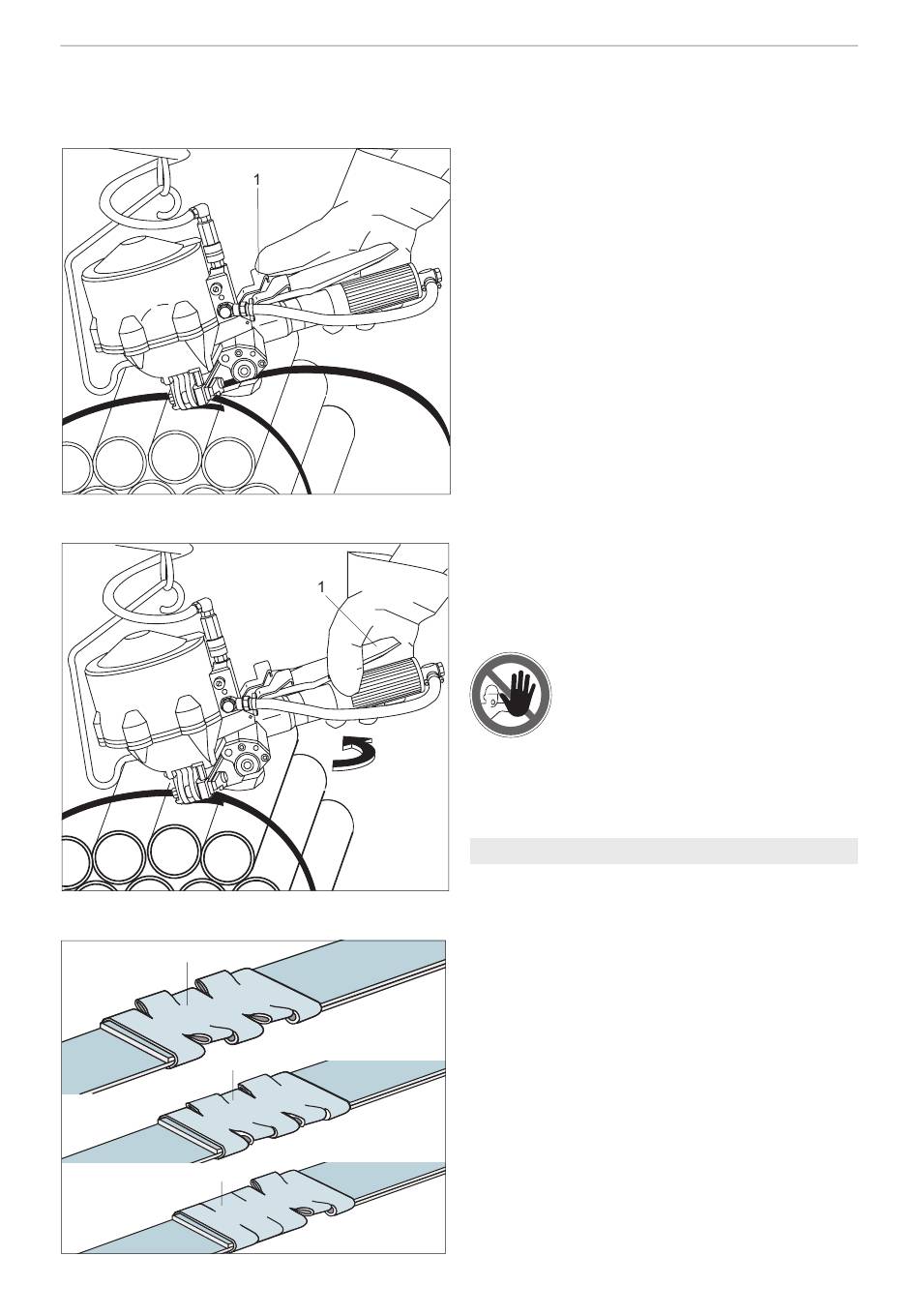 1

1