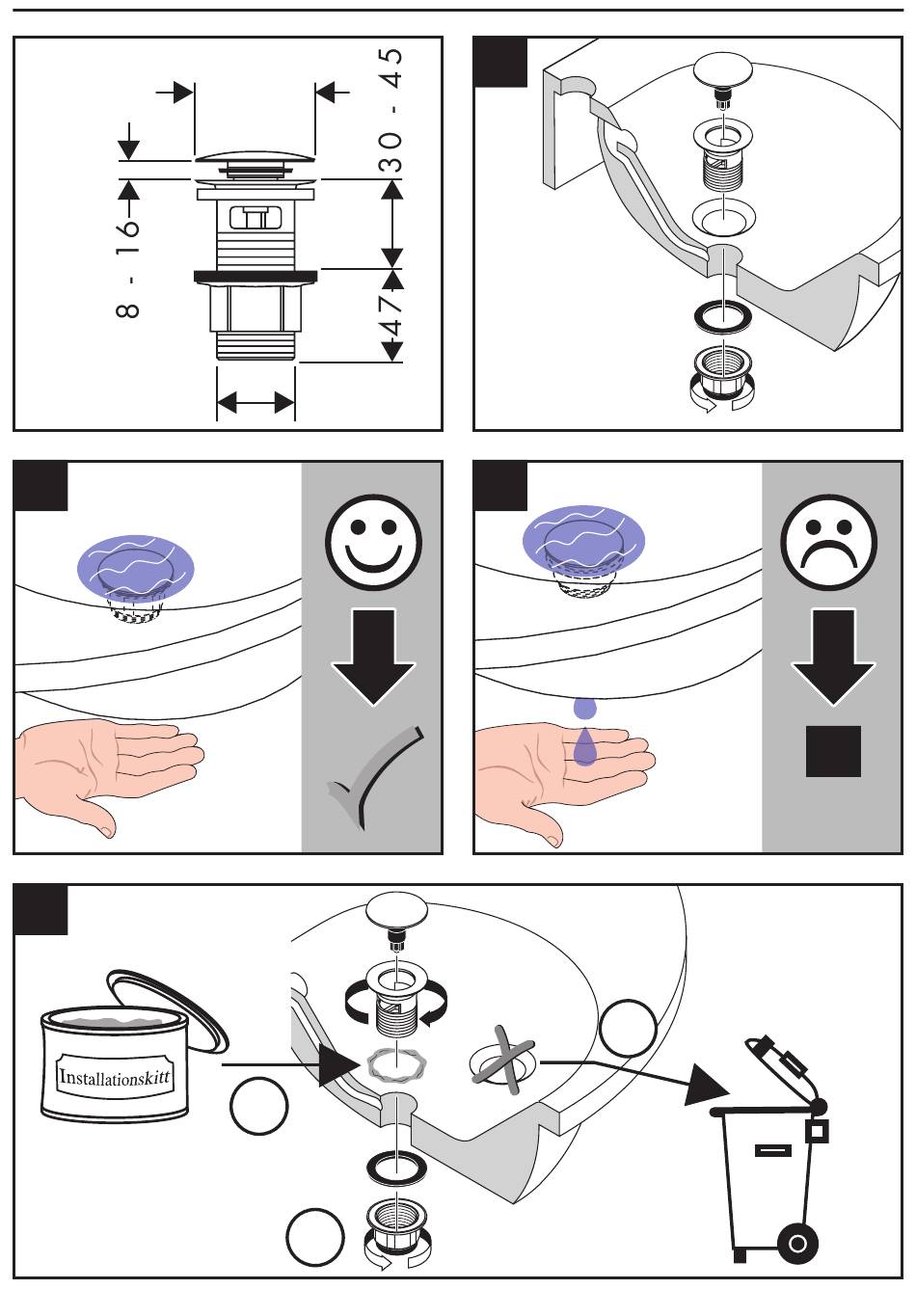 8 - 16

30 - 45

47

Installationskitt