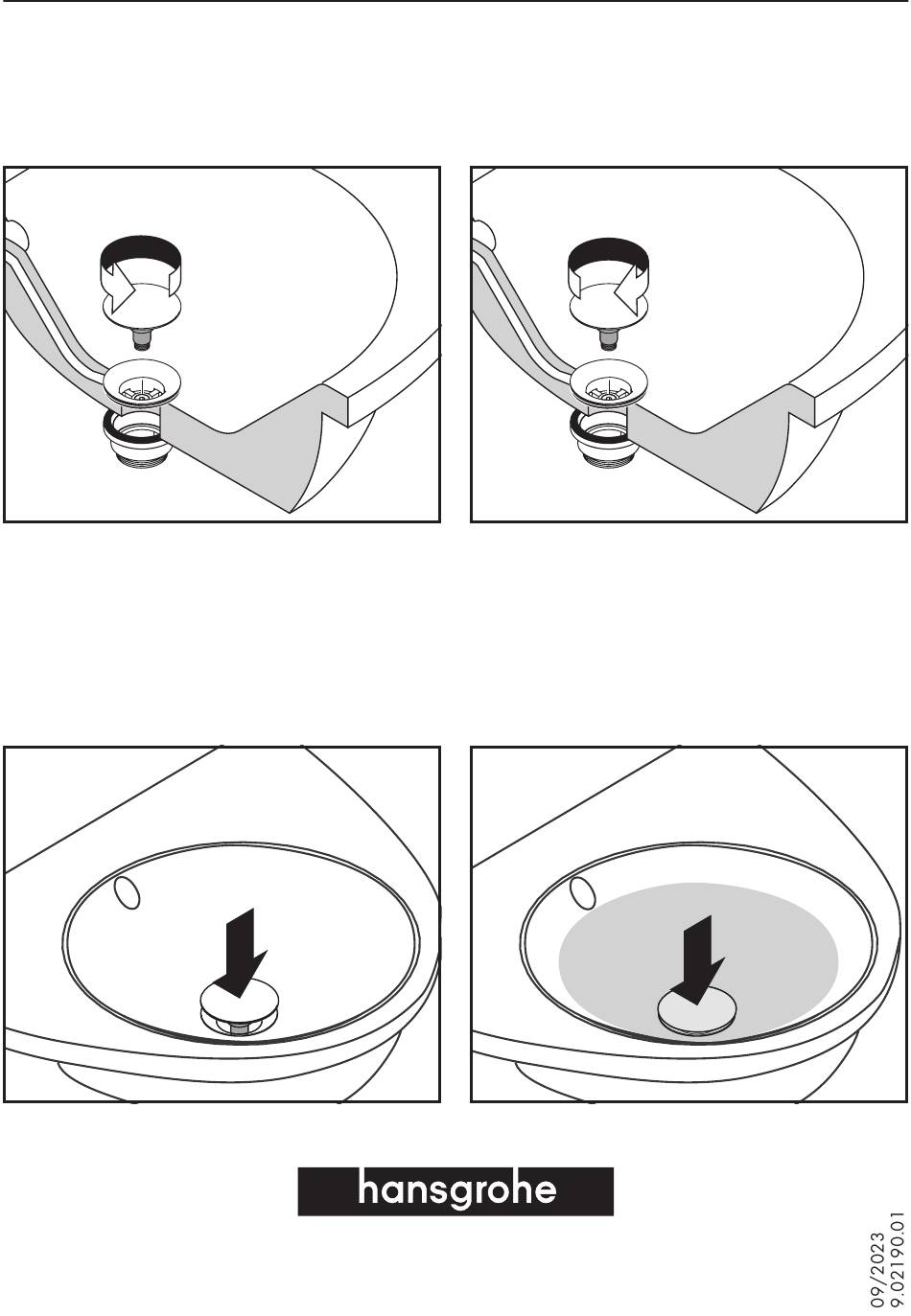 hansgrohe

09/2023
9.02190.01