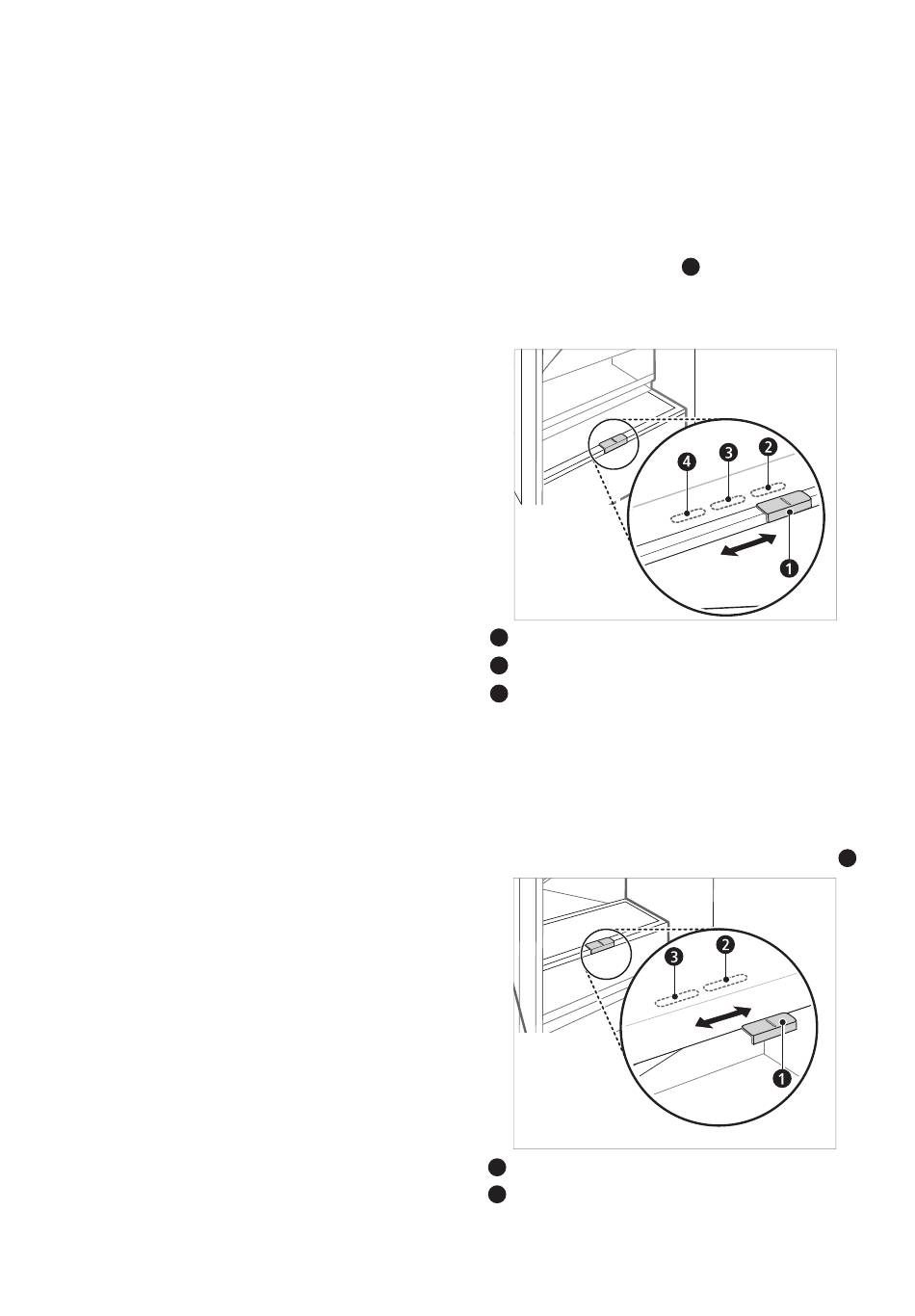 4
3
2
1

3
2
1