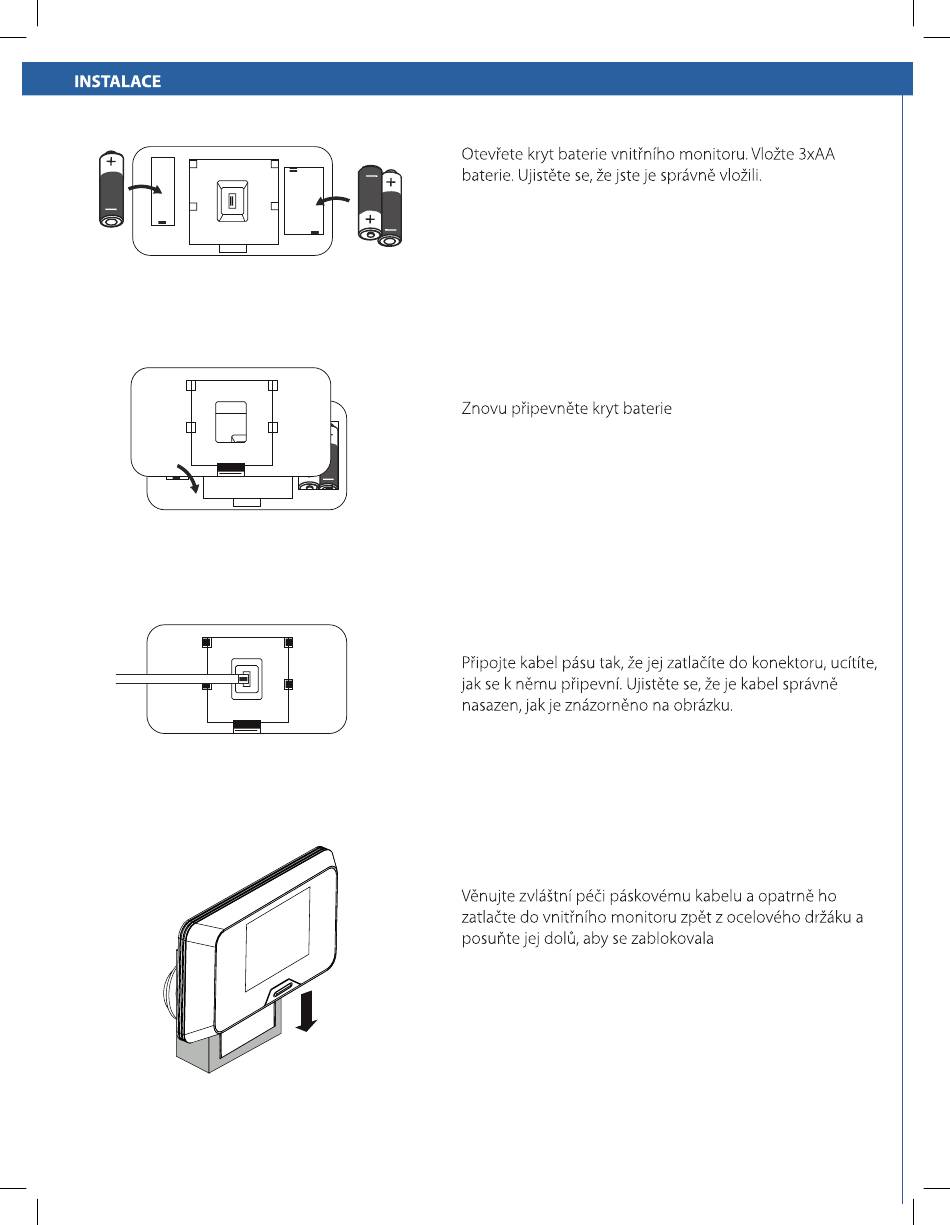 INSTALACE

Otevřete kryt baterie vnitřního monitoru. Vložte 3xAA baterie. Ujistěte se, že jste je správně vložili.

Znovu připevněte kryt baterie

Připojte kabel pásu tak, že jej zatlačíte do konektoru, ucítíte, jak se k němu připevní. Ujistěte se, že je kabel správně nasazen, jak je znázorněno na obrázku.

Věnujte zvláštní péči páskovému kabelu a opatrně ho zatlačte do vnitřního monitoru zpět z ocelového držáku a posuňte jej dolů, aby se zablokovala