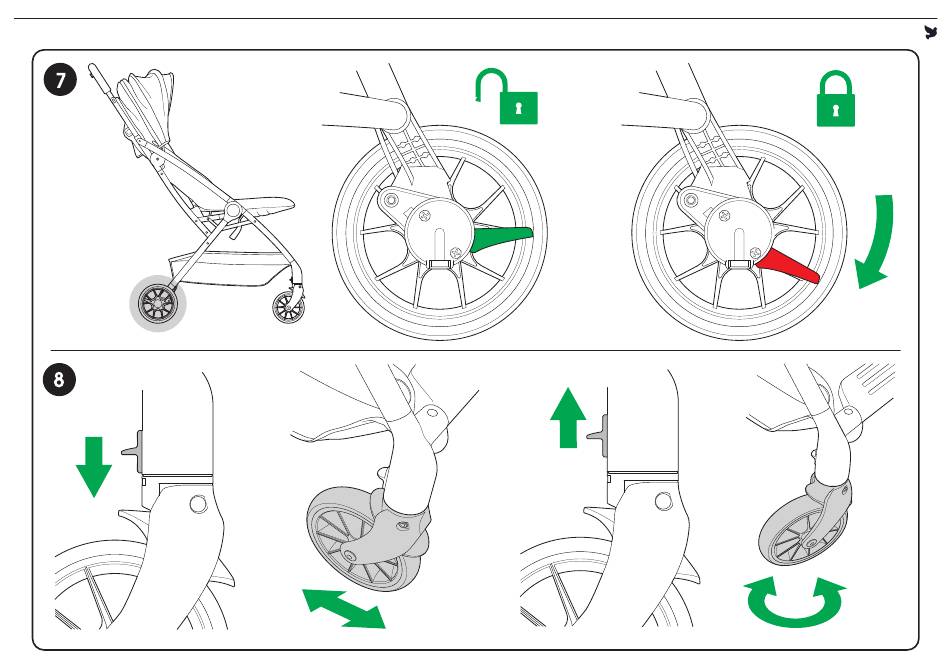 7

8