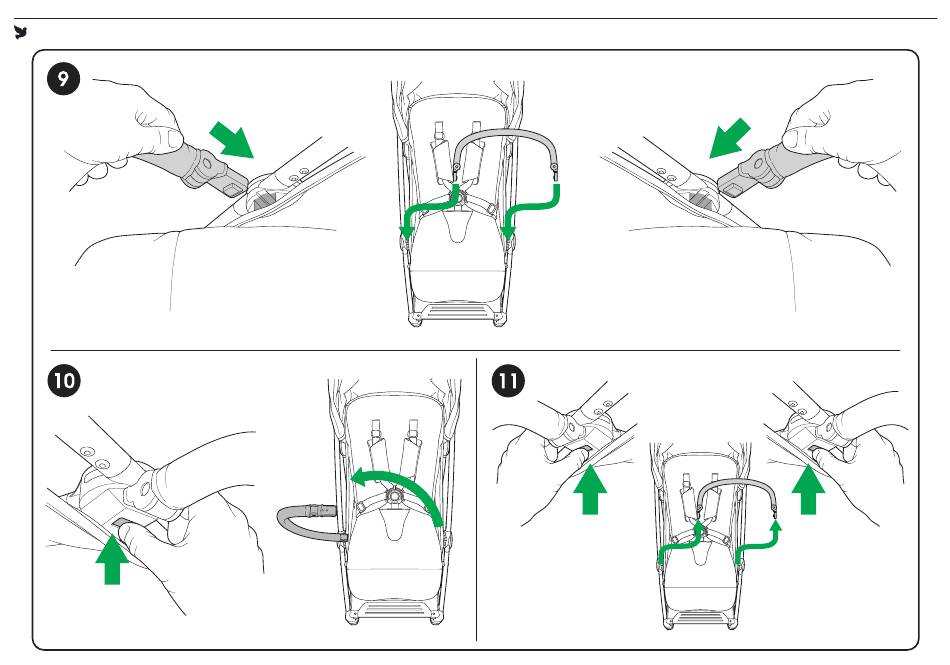 9

10

11