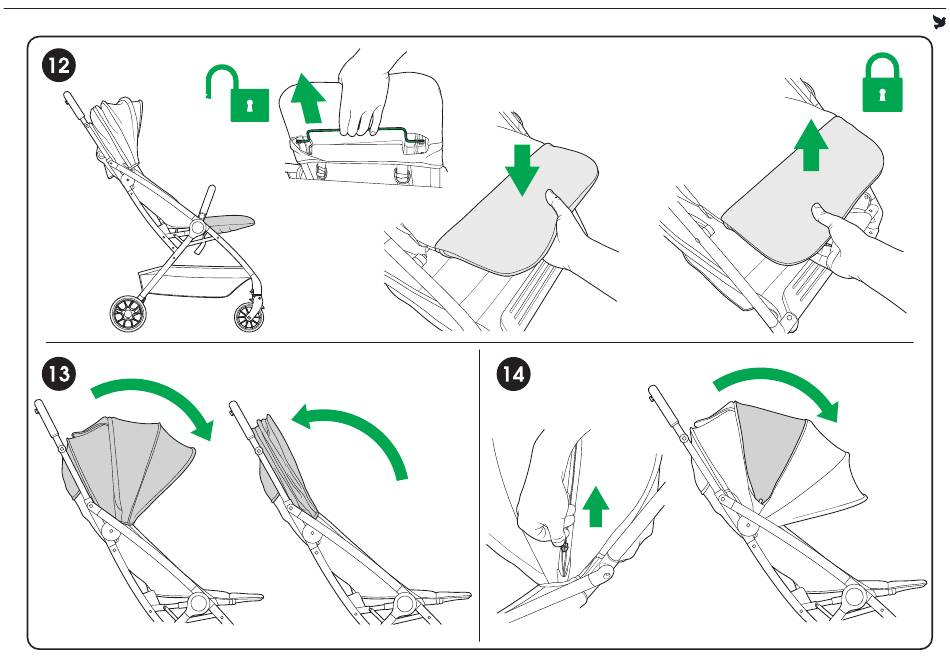 12

13

14