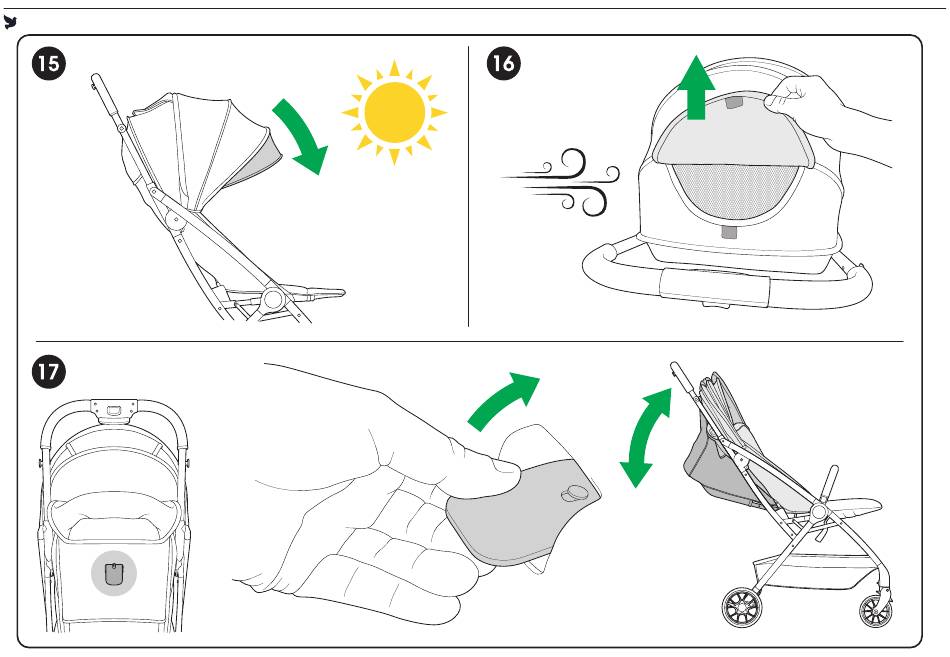 15

16

17