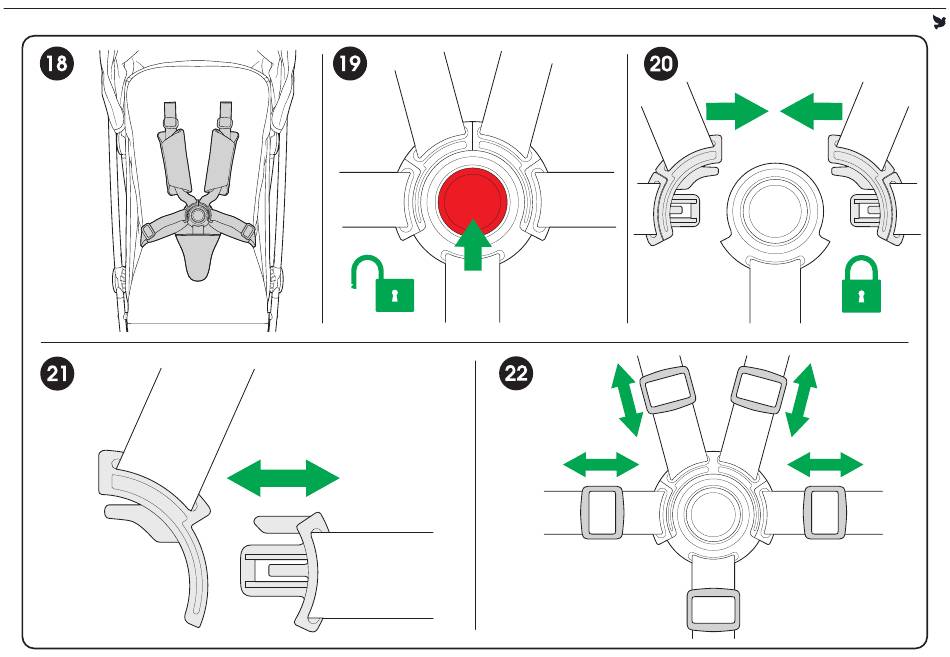 18

19

20

21

22