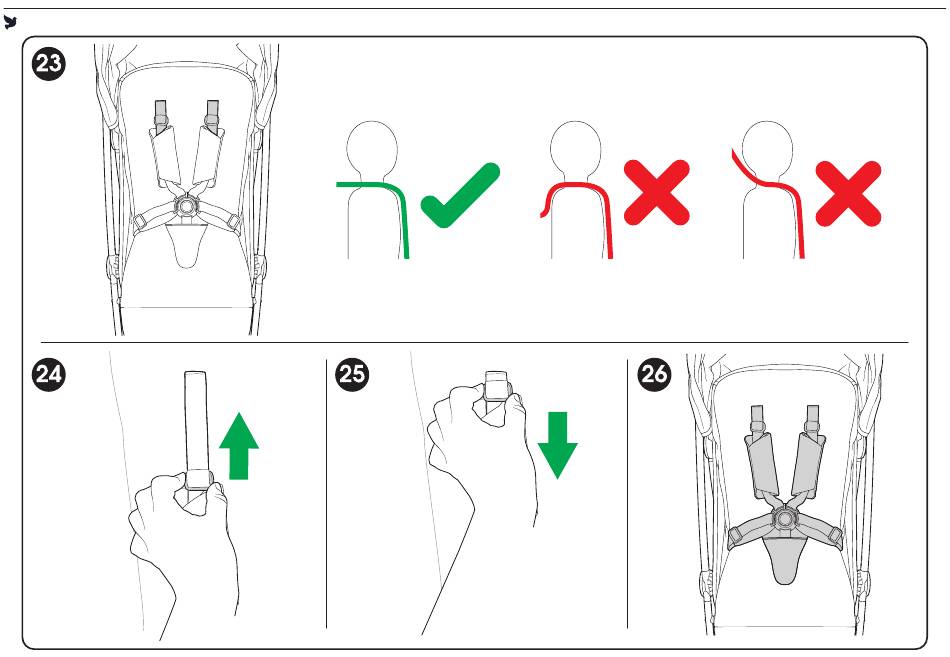 23

24

25

26