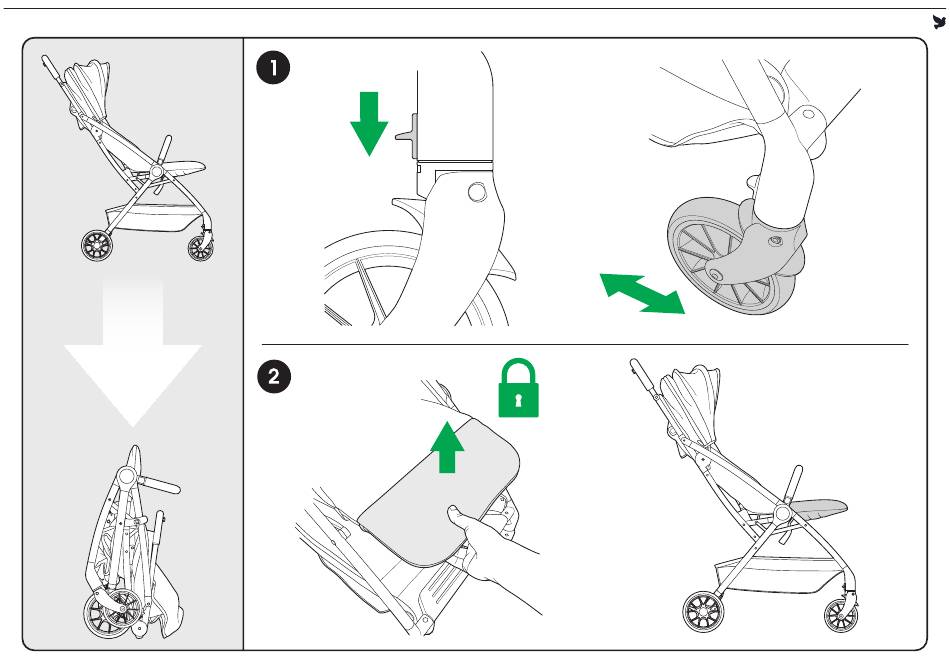 1

2