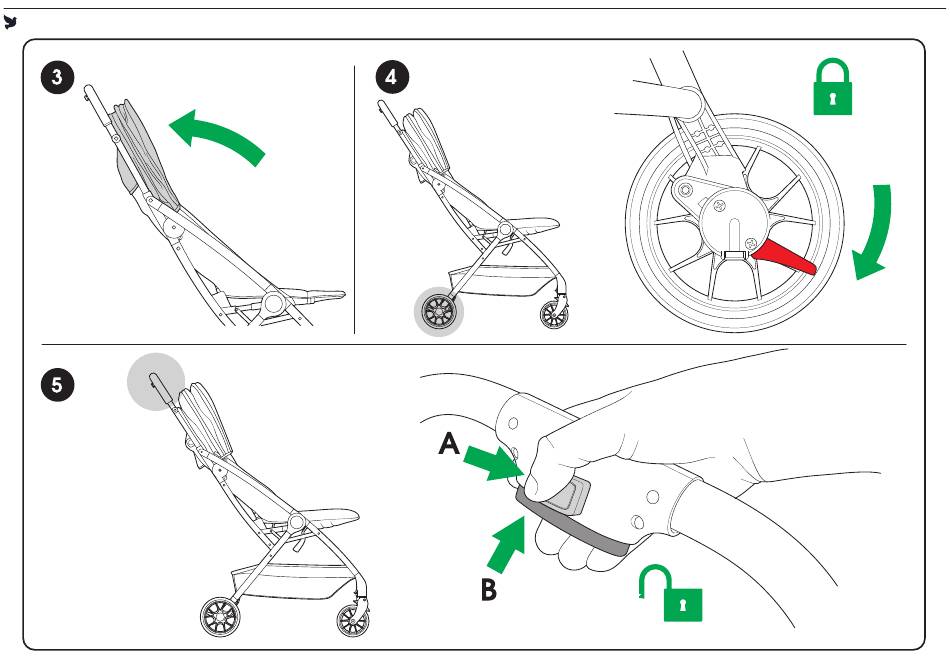 3

4

5

A

B