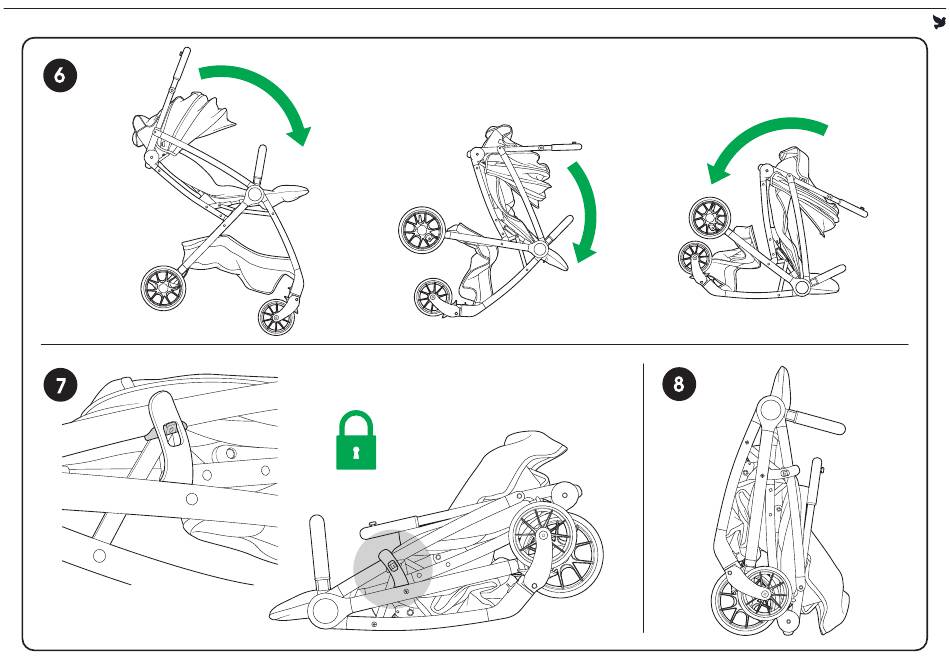 6

7

8