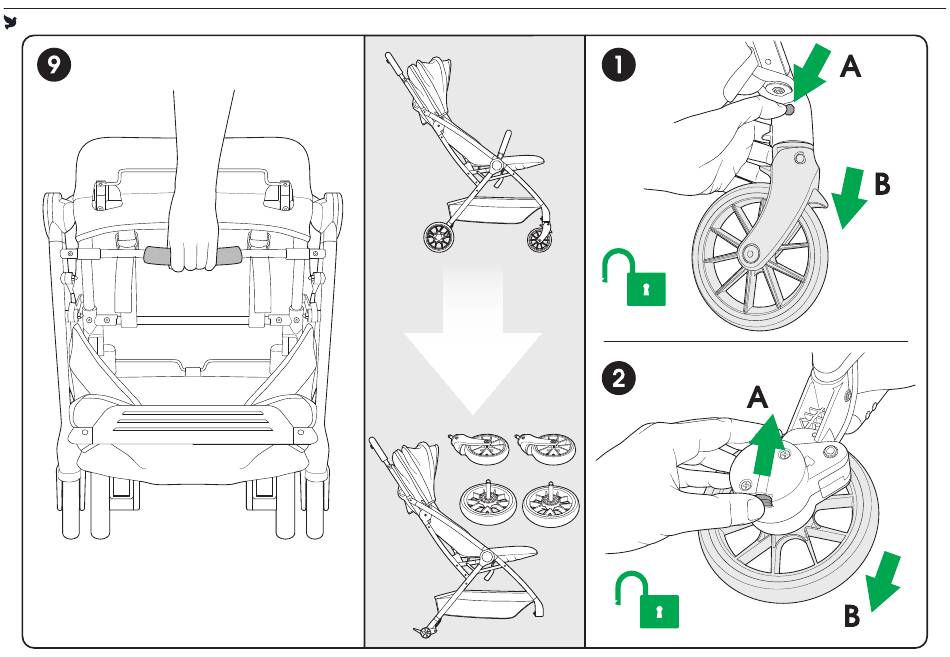 9

1

A

B

2

A

B