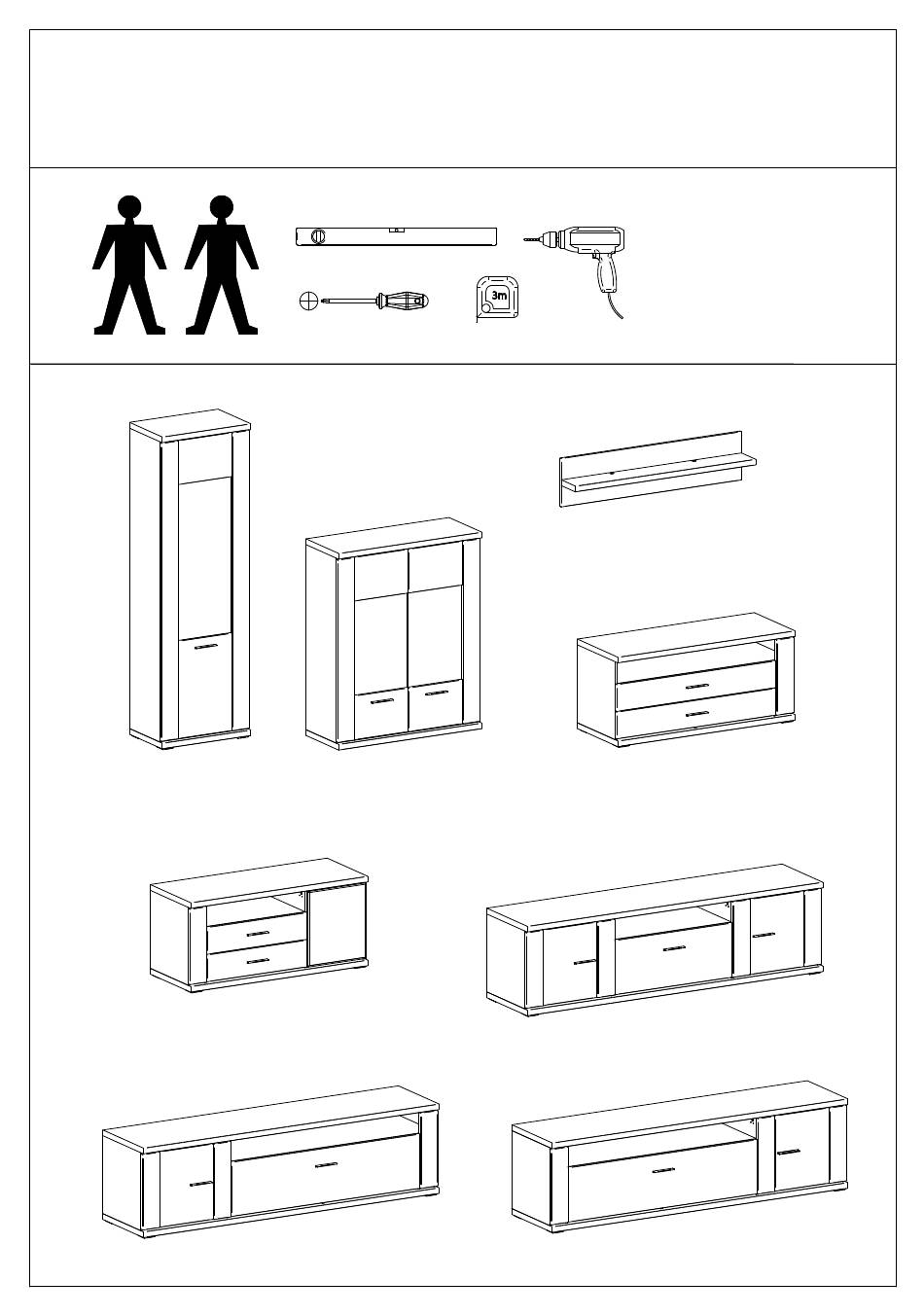 3m