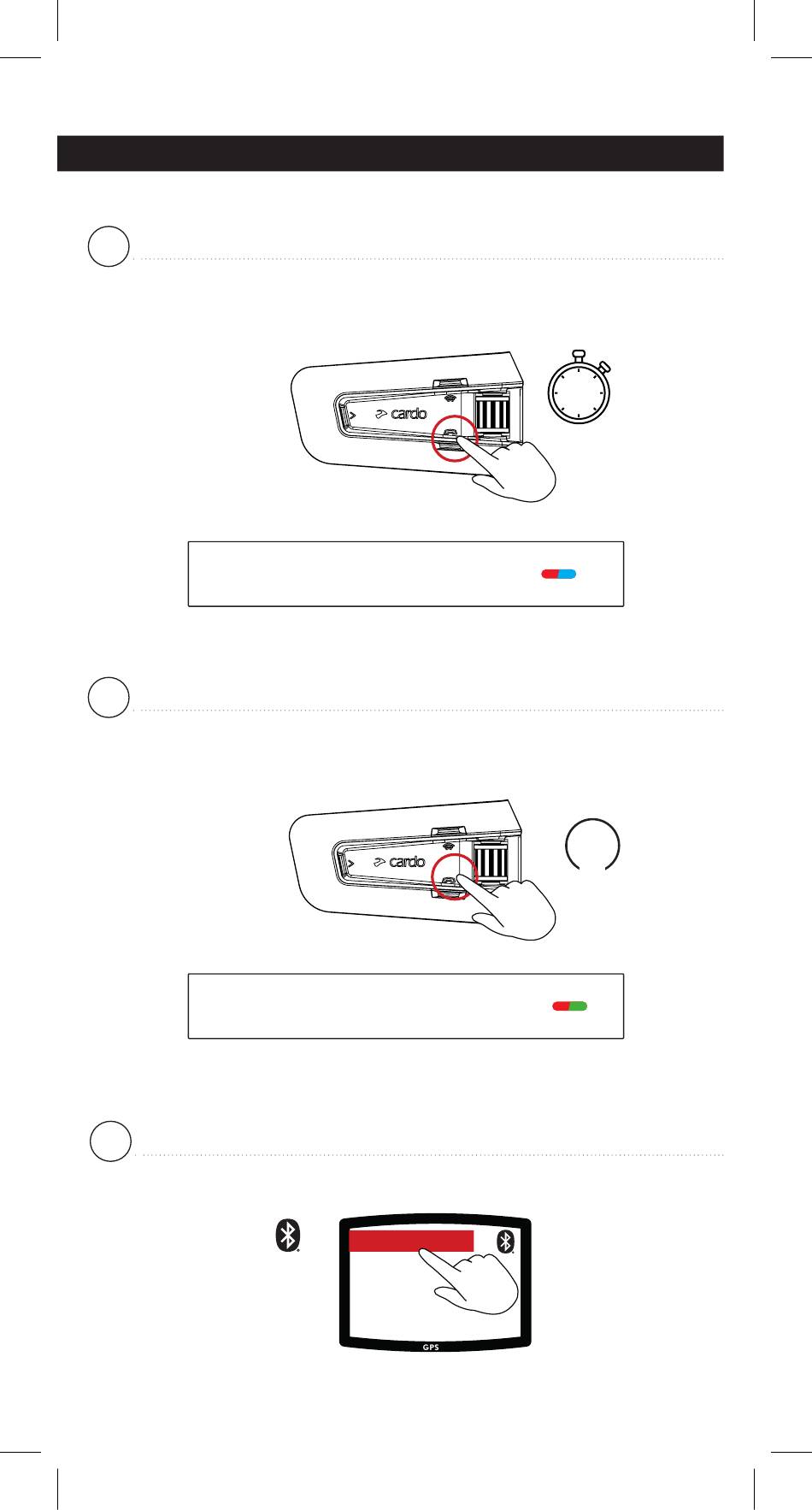 cardo

cardo

GPS