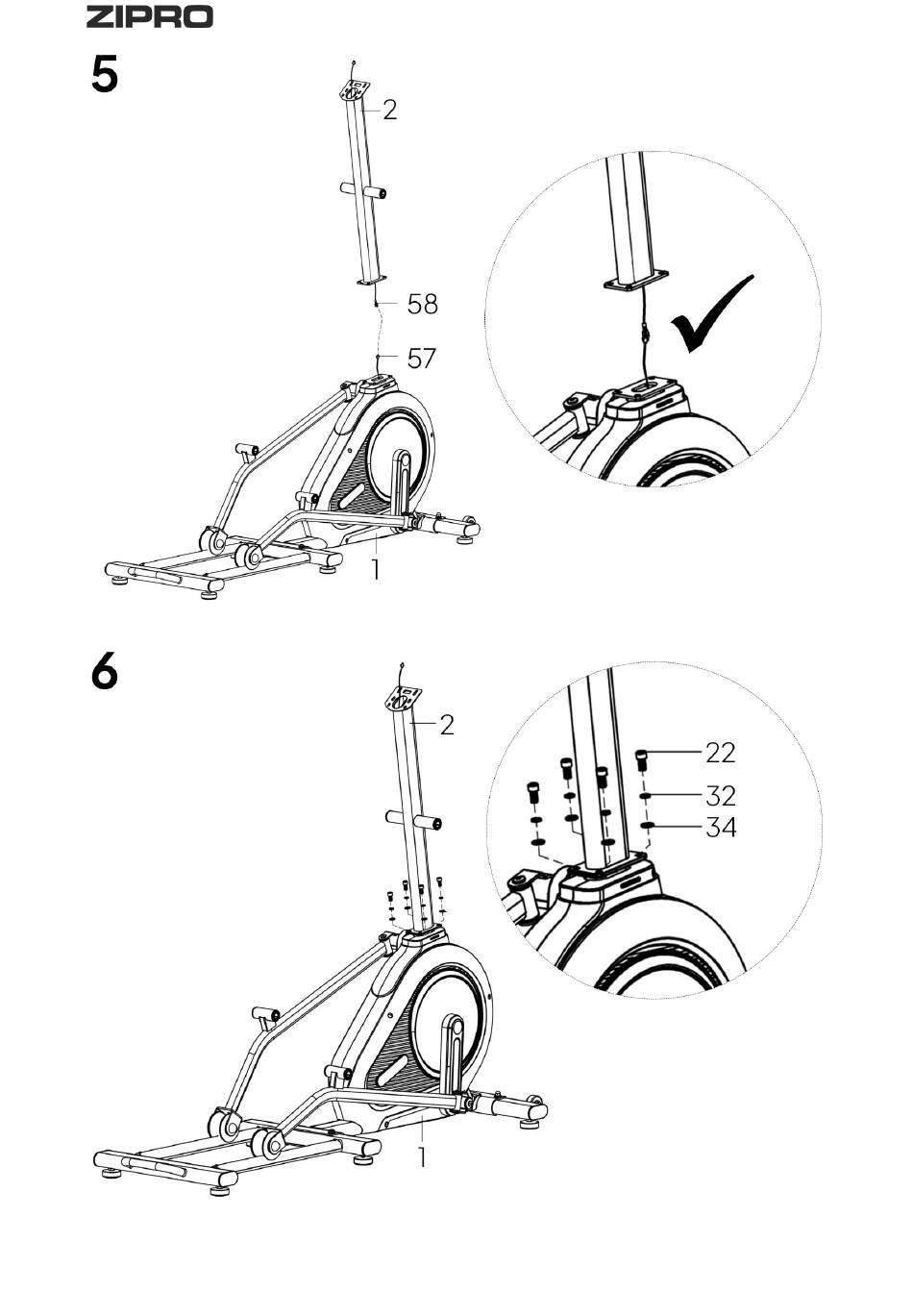 ZIPRO

5

2

58

57

1

6

2

22

32

34

1