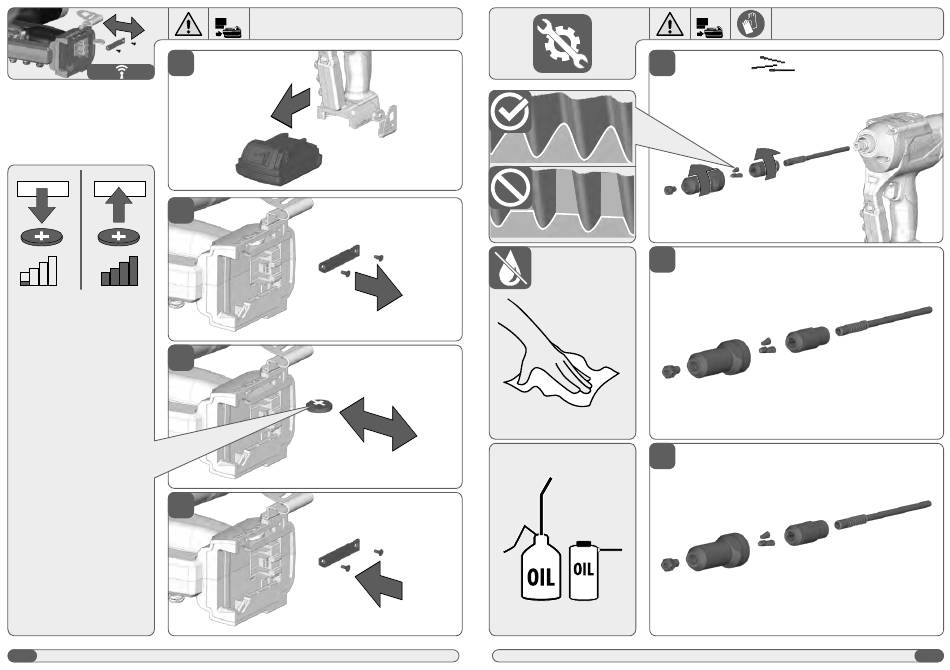 OIL

OIL