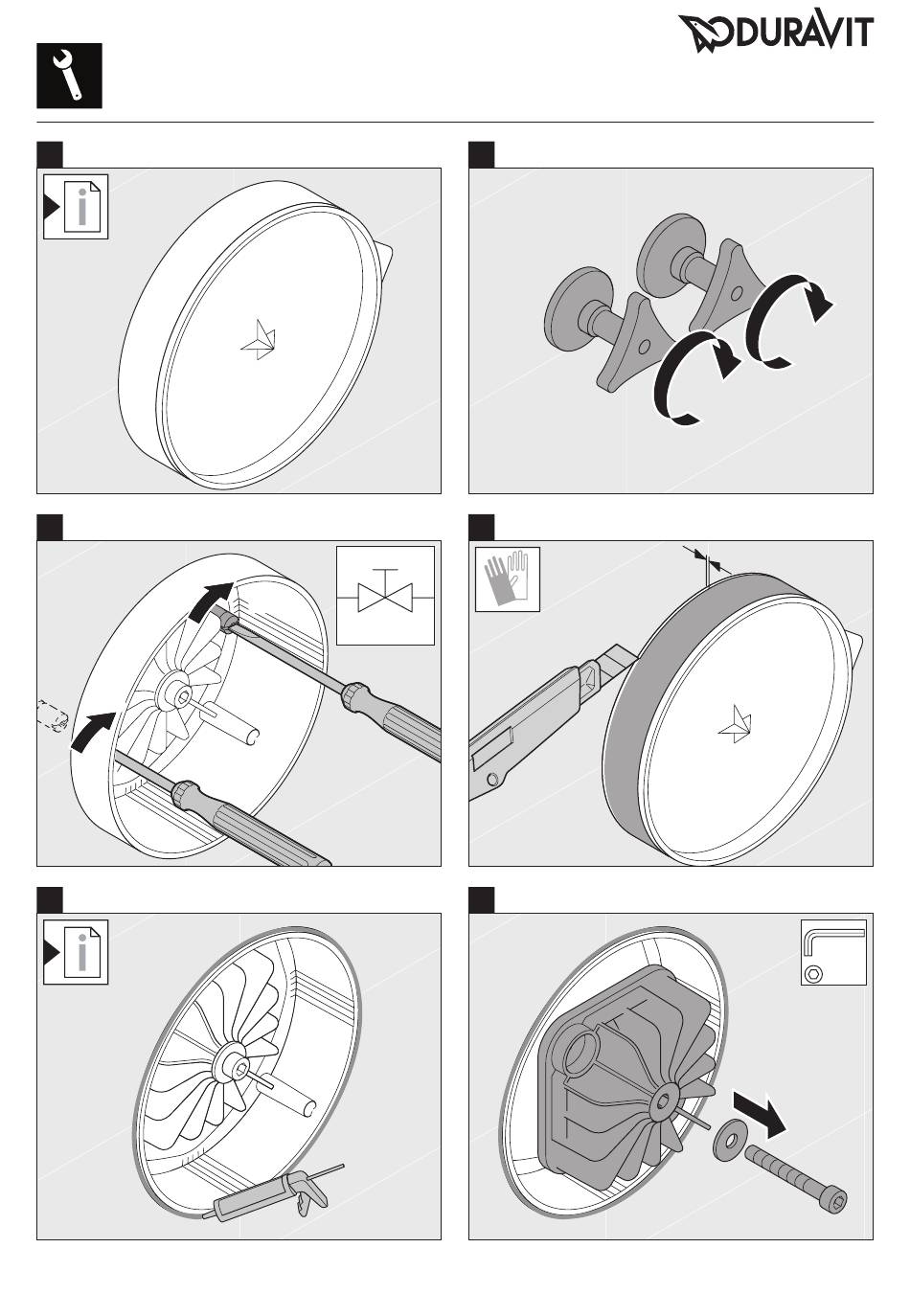 DURAVIT