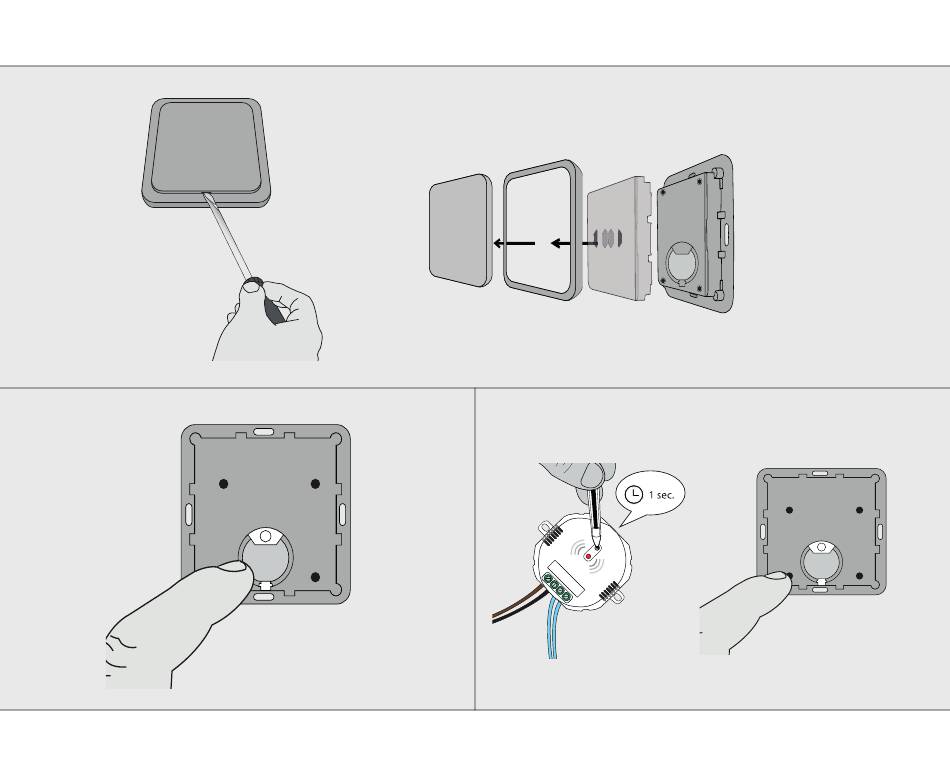 1 sec.