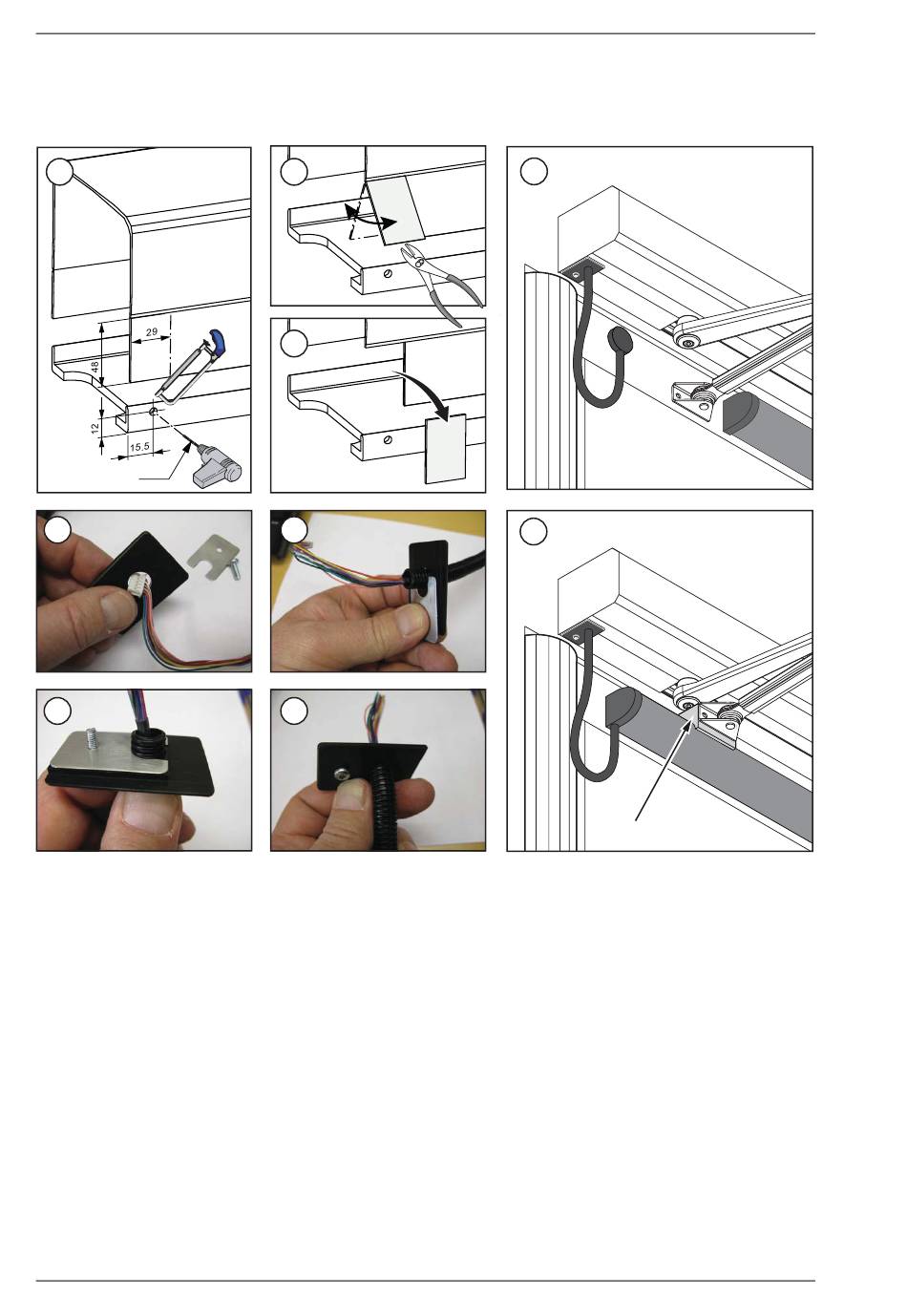 29

48

12

15.5