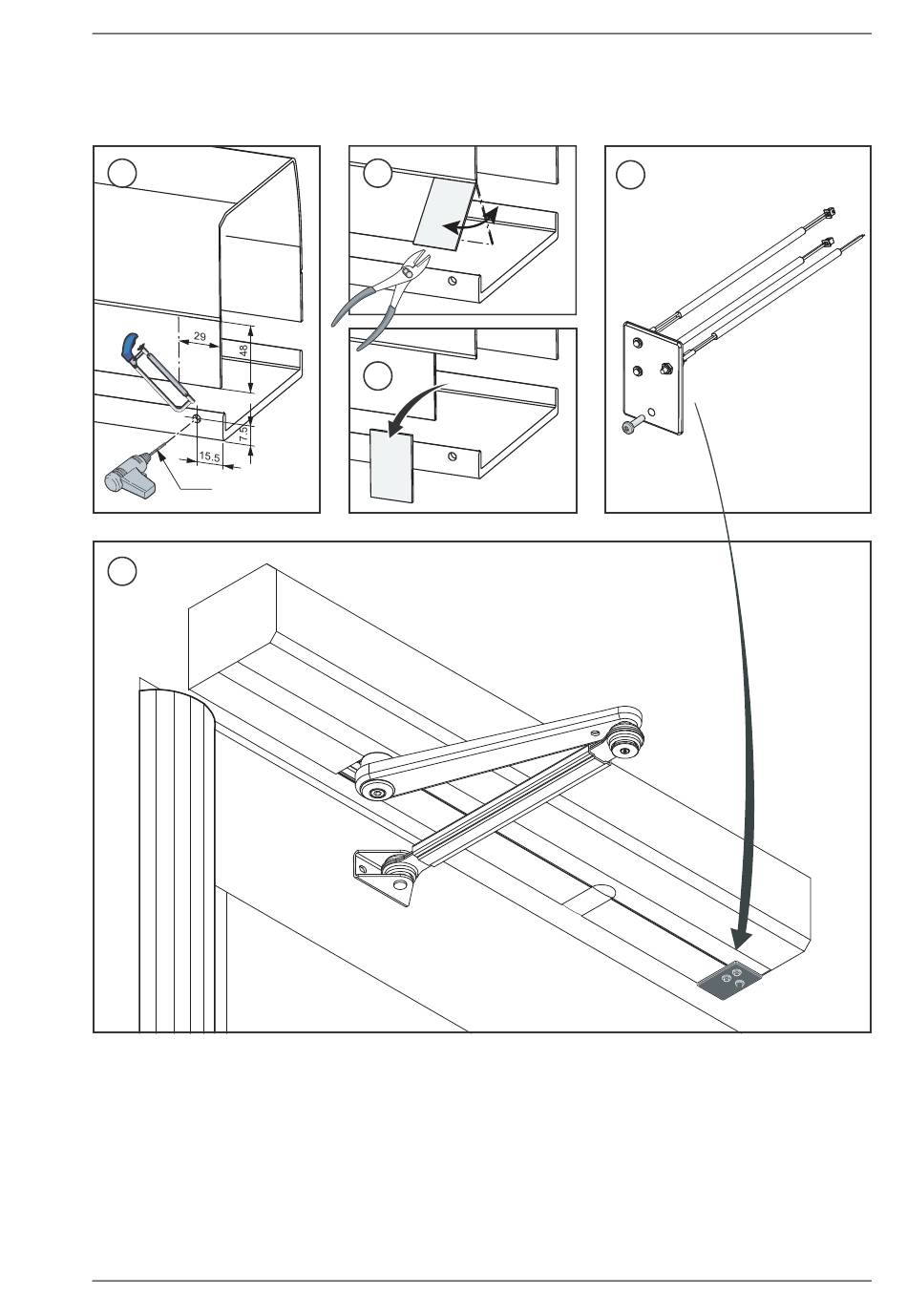 29
48
7.5
15.5