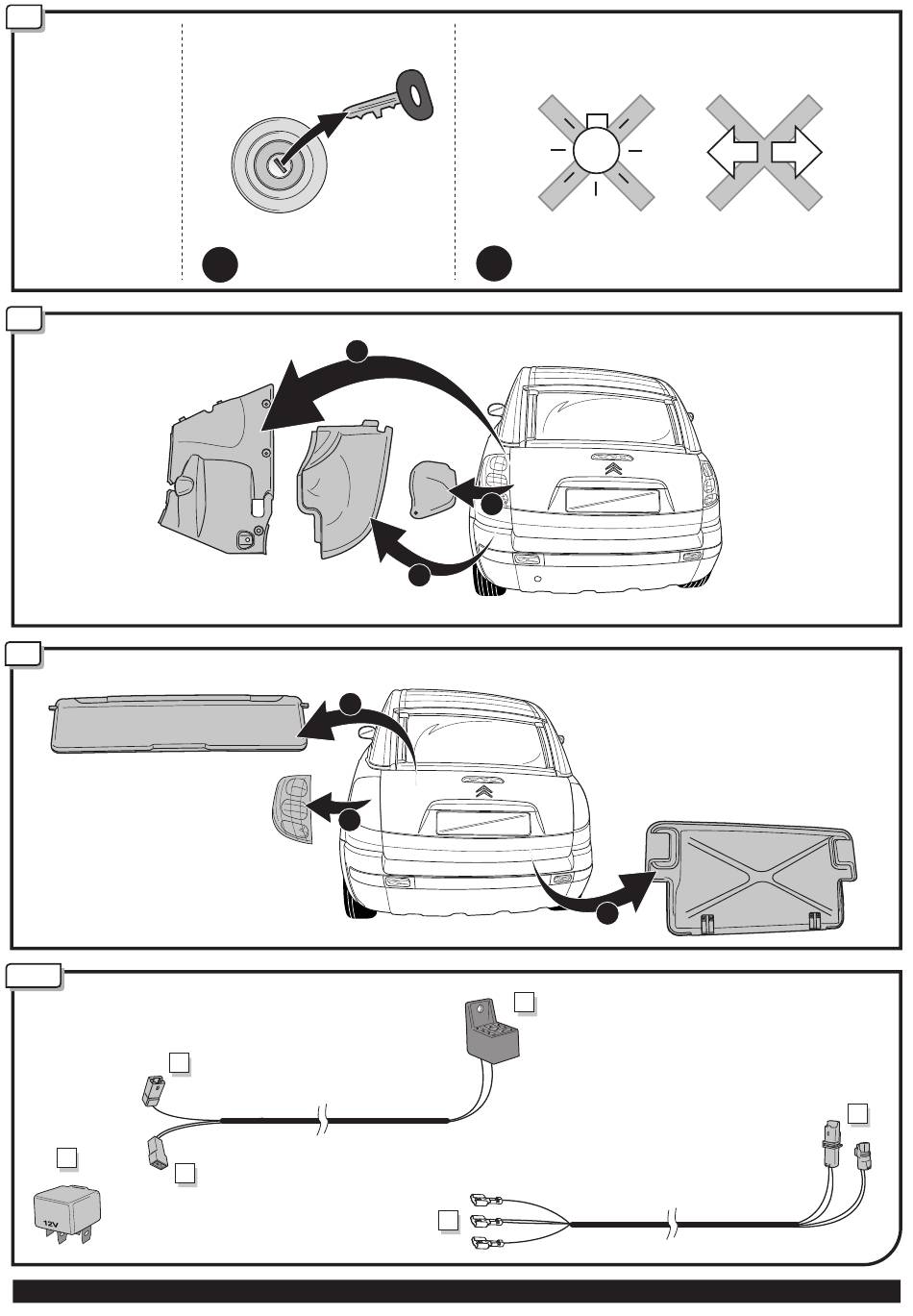 12V