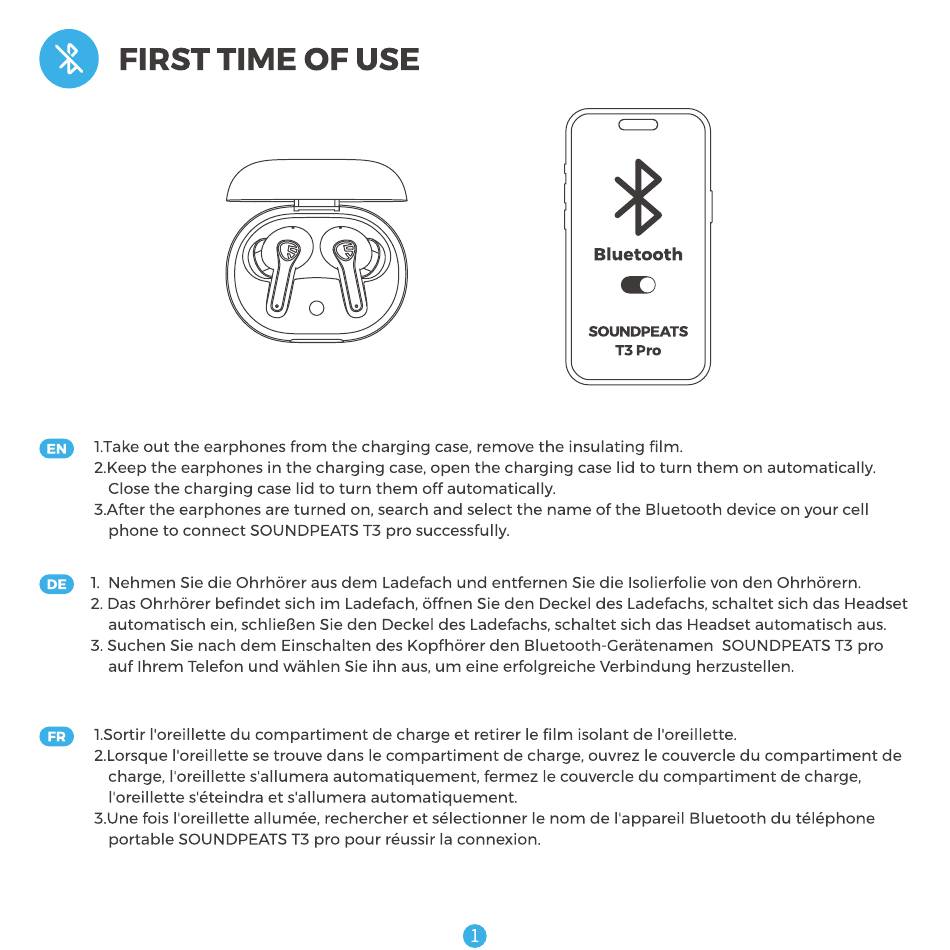 FIRST TIME OF USE

Bluetooth

SOUNDPEATS
T3 Pro

EN
1.Take out the earphones from the charging case, remove the insulating film.
2.Keep the earphones in the charging case, open the charging case lid to turn them on automatically. Close the charging case lid to turn them off automatically.
3.After the earphones are turned on, search and select the name of the Bluetooth device on your cell phone to connect SOUNDPEATS T3 pro successfully.

DE
1. Nehmen Sie die Ohrhörer aus dem Ladefach und entfernen Sie die Isolierfolie von den Ohrhörern.
2. Das Ohrhörer befindet sich im Ladefach, öffnen Sie den Deckel des Ladefachs, schaltet sich das Headset automatisch ein, schließen Sie den Deckel des Ladefachs, schaltet sich das Headset automatisch aus.
3. Suchen Sie nach dem Einschalten des Kopfhörer den Bluetooth-Gerätenamen SOUNDPEATS T3 pro auf Ihrem Telefon und wählen Sie ihn aus, um eine erfolgreiche Verbindung herzustellen.

FR
1.Sortir l'oreillette du compartiment de charge et retirer le film isolant de l'oreillette.
2.Lorsque l'oreillette se trouve dans le compartiment de charge, ouvrez le couvercle du compartiment de charge, l'oreillette s'allumera automatiquement, fermez le couvercle du compartiment de charge, l'oreillette s'éteindra et s'allumera automatiquement.
3.Une fois l'oreillette allumée, rechercher et sélectionner le nom de l'appareil Bluetooth du téléphone portable SOUNDPEATS T3 pro pour réussir la connexion.

1