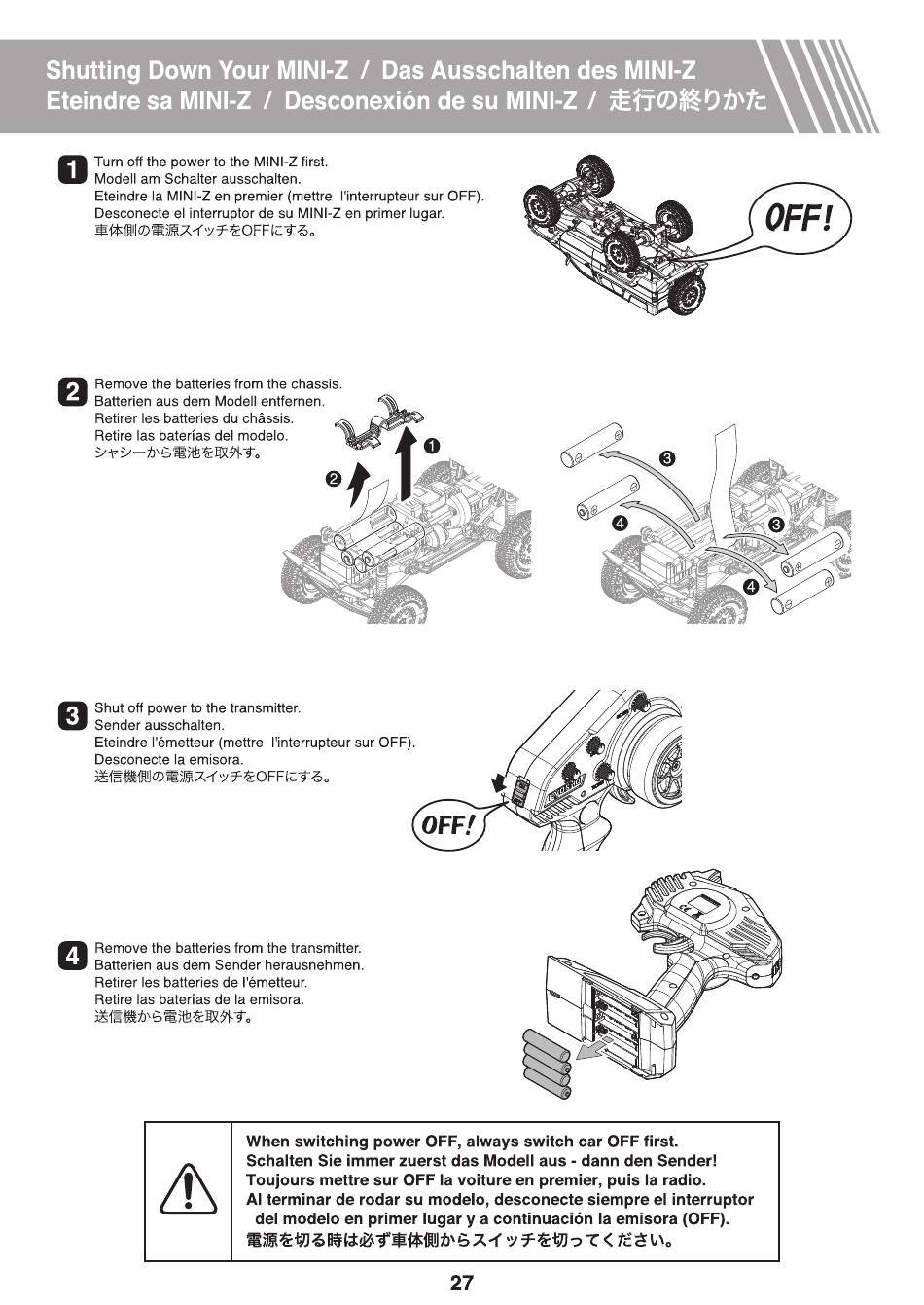 Shutting Down Your MINI-Z / Das Ausschalten des MINI-Z
Eteindre sa MINI-Z / Desconexión de su MINI-Z / 走行の終りかた

1
Turn off the power to the MINI-Z first.
Modell am Schalter ausschalten.
Eteindre la MINI-Z en premier (mettre l'interrupteur sur OFF).
Desconecte el interruptor de su MINI-Z en primer lugar.
車体側の電源スイッチをOFFにする。

OFF!

2
Remove the batteries from the chassis.
Batterien aus dem Modell entfernen.
Retirer les batteries du châssis.
Retire las baterías del modelo.
シャシーから電池を取外す。

❶
❷
❸
❹
❸
❹

3
Shut off power to the transmitter.
Sender ausschalten.
Eteindre l'émetteur (mettre l'interrupteur sur OFF).
Desconecte la emisora.
送信機側の電源スイッチをOFFにする。

OFF!

4
Remove the batteries from the transmitter.
Batterien aus dem Sender herausnehmen.
Retirer les batteries de l'émetteur.
Retire las baterías de la emisora.
送信機から電池を取外す。

When switching power OFF, always switch car OFF first.
Schalten Sie immer zuerst das Modell aus - dann den Sender!
Toujours mettre sur OFF la voiture en premier, puis la radio.
Al terminar de rodar su modelo, desconecte siempre el interruptor del modelo en primer lugar y a continuación la emisora (OFF).
電源を切る時は必ず車体側からスイッチを切ってください。

27