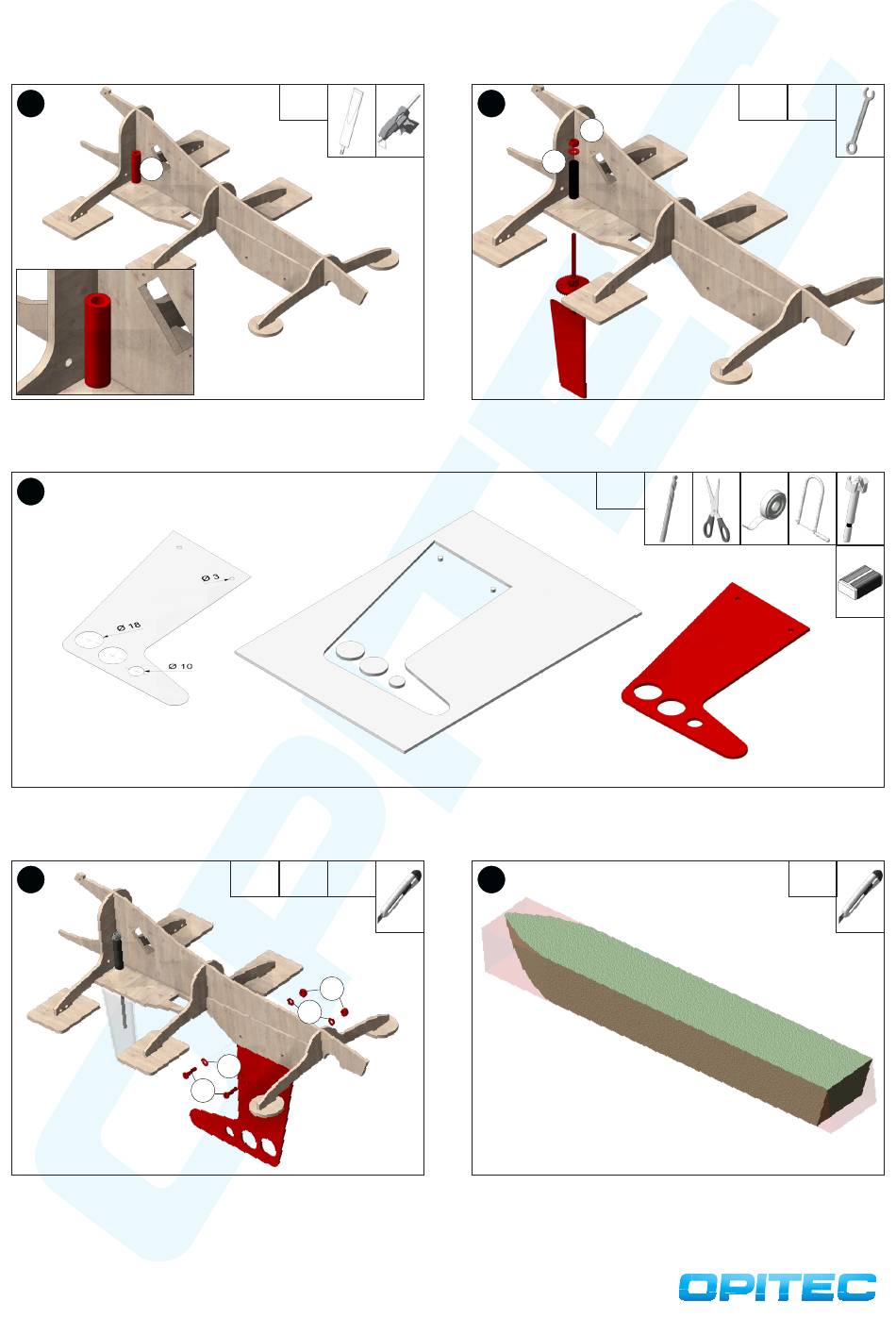 Ø 3

Ø 18

Ø 10

OPITEC