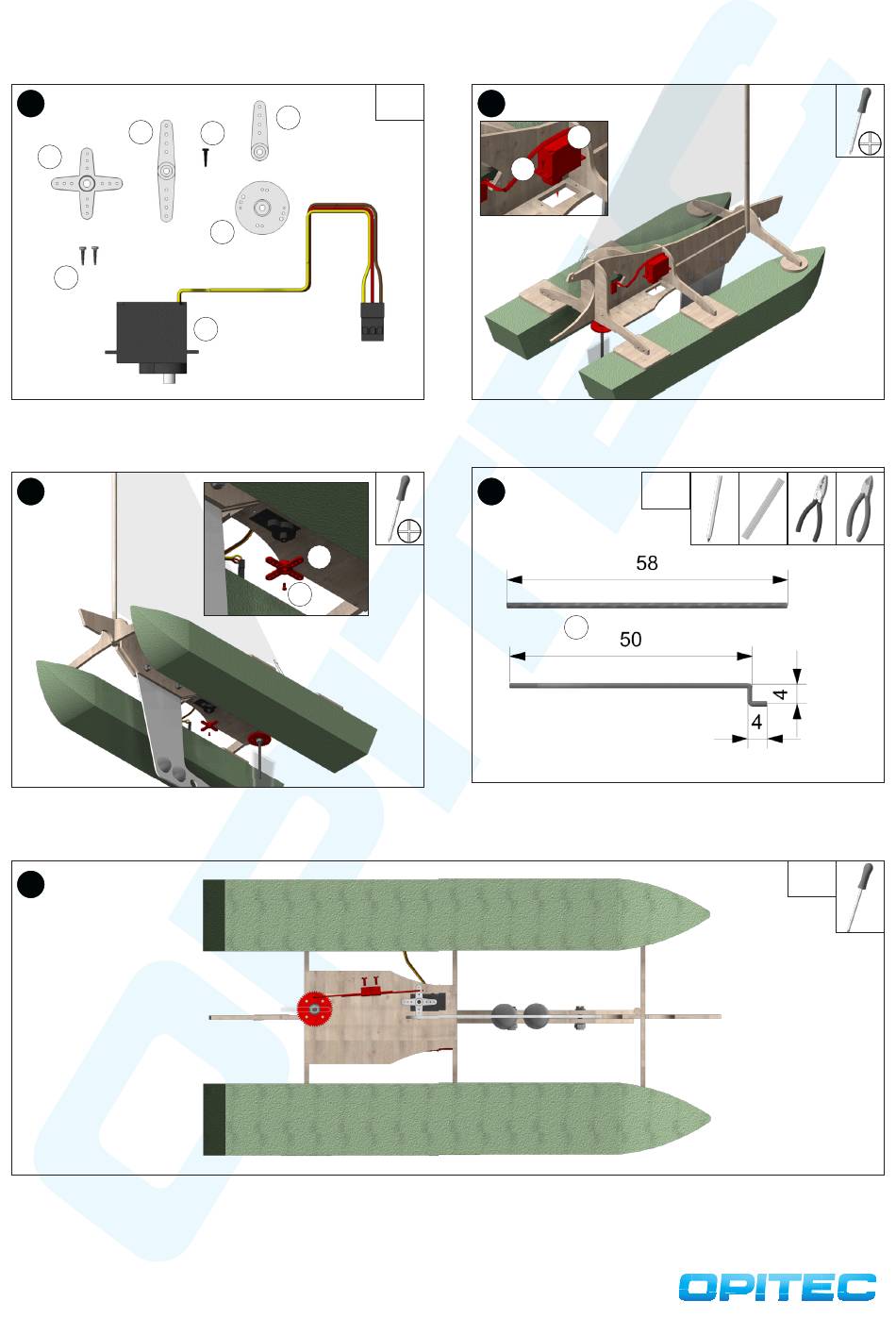 58

50

4

4

OPITEC